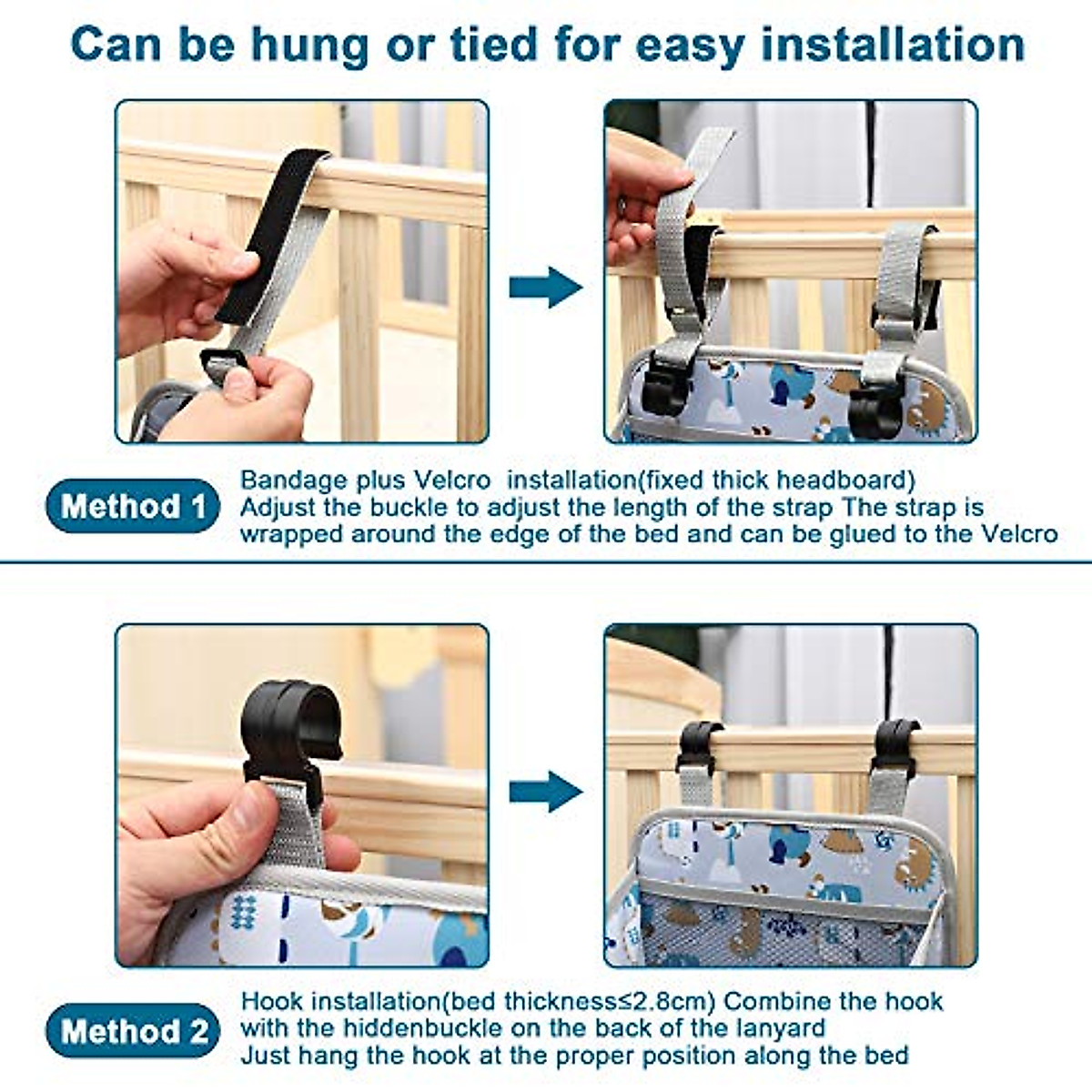 Can be hung or tied for easy installation

Method 1

Bandage plus Velcro installation(fixed thick headboard)
Adjust the buckle to adjust the length of the strap The strap is wrapped around the edge of the bed and can be glued to the Velcro

Method 2

Hook installation(bed thickness≤2.8cm) Combine the hook with the hiddenbuckle on the back of the lanyard
Just hang the hook at the proper position along the bed