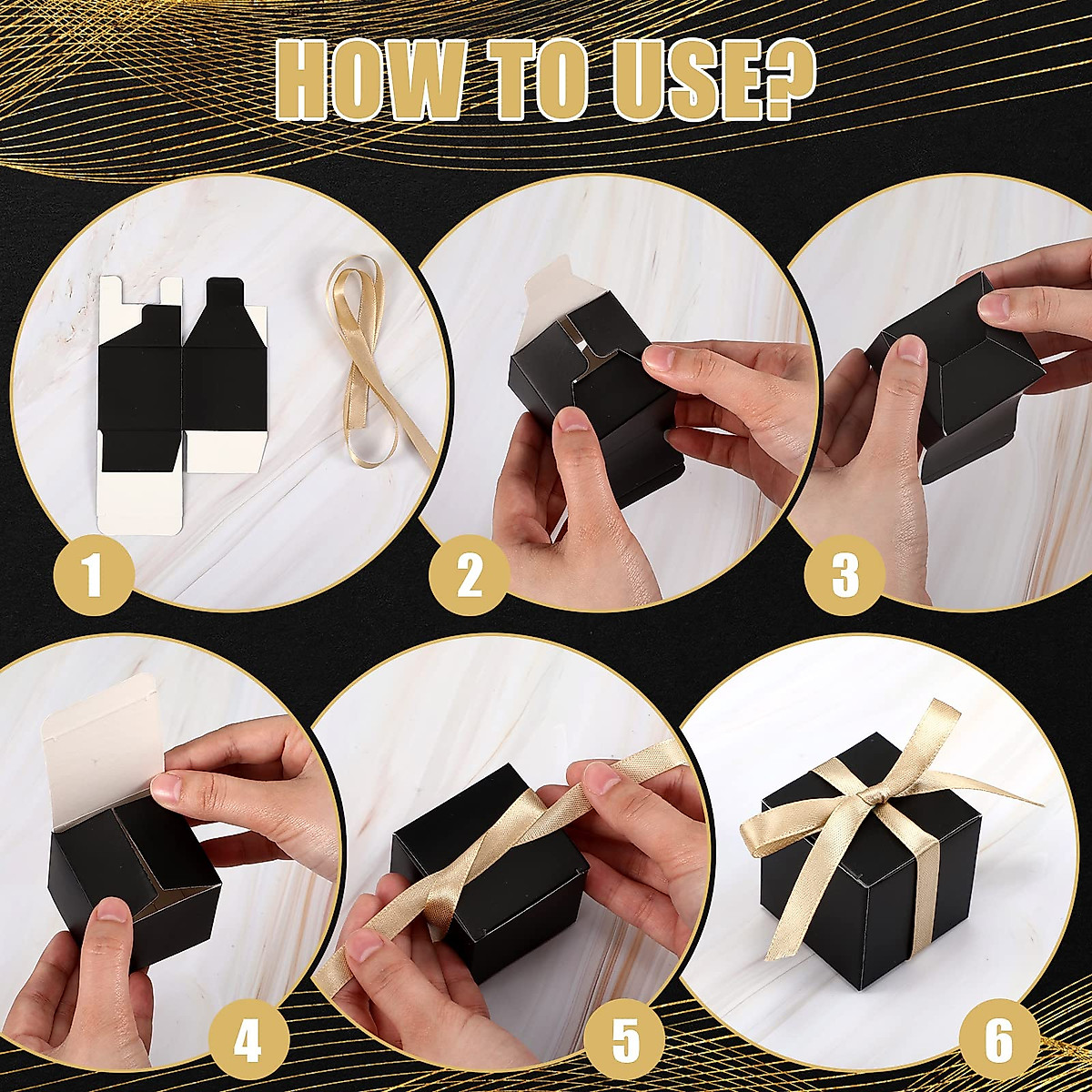 HOW TO USE?

1

2

3

4

5

6