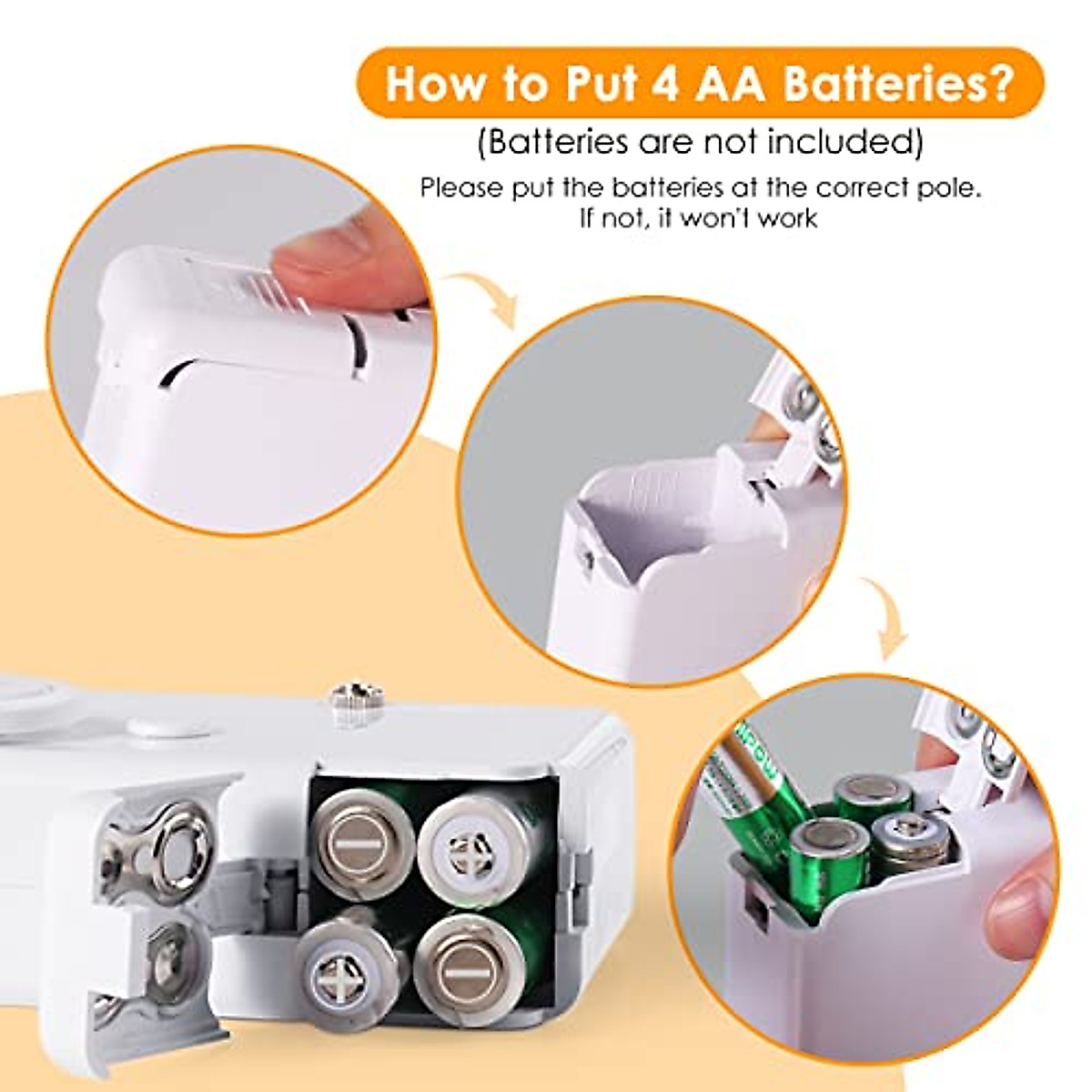 How to Put 4 AA Batteries?

(Batteries are not included)

Please put the batteries at the correct pole.
If not, it won't work