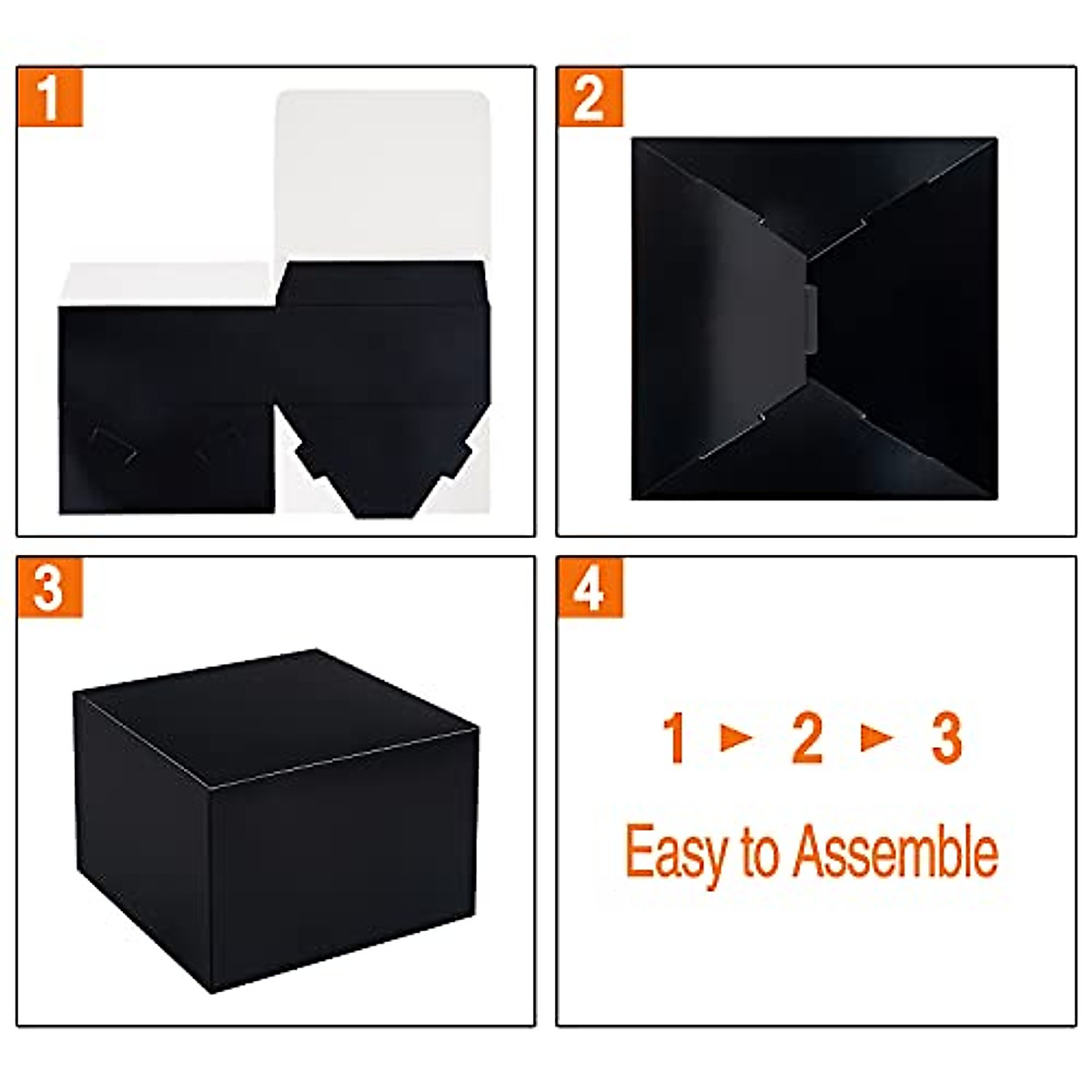 1

2

3

4

1 ► 2 ► 3

Easy to Assemble