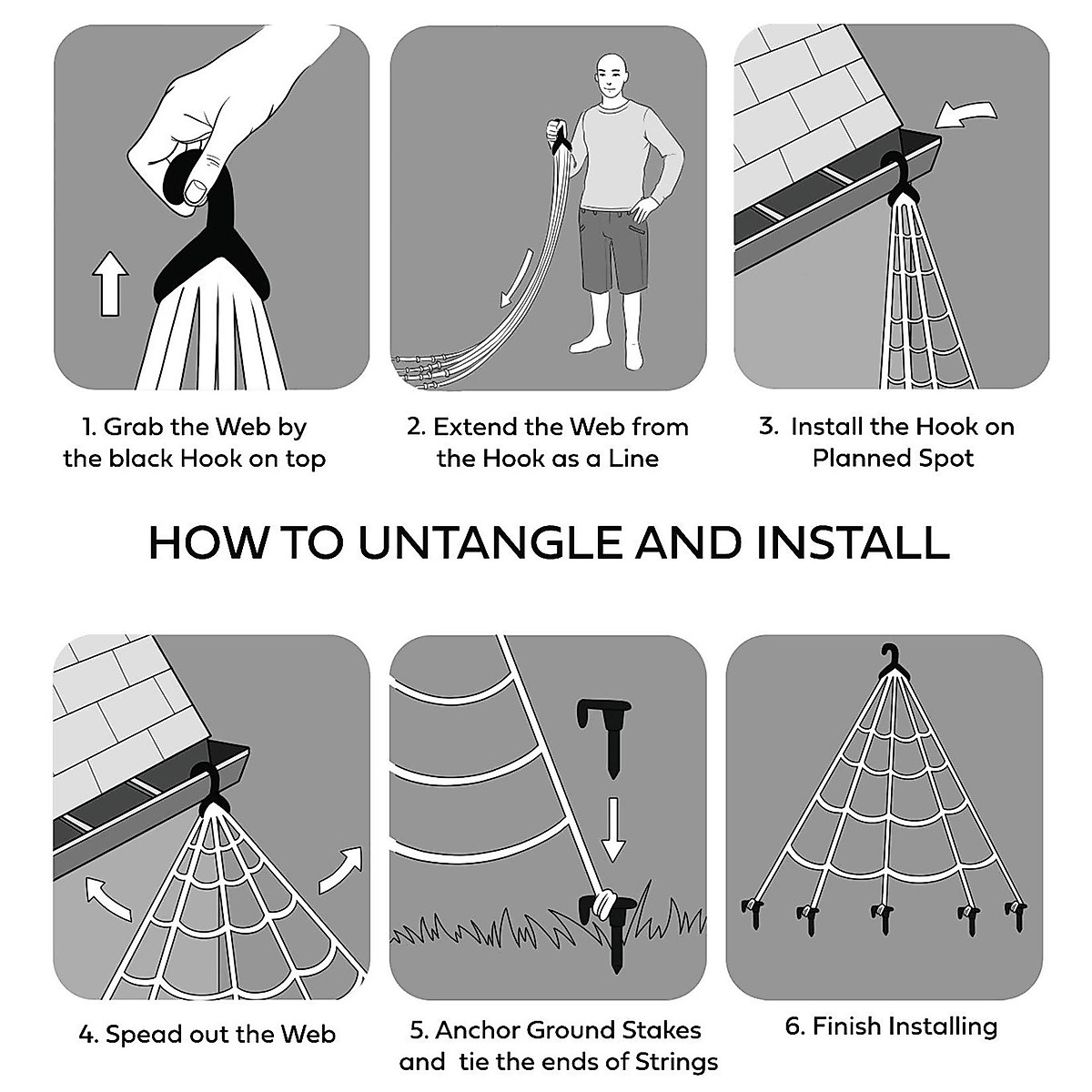 1. Grab the Web by the black Hook on top

2. Extend the Web from the Hook as a Line

3. Install the Hook on Planned Spot

HOW TO UNTANGLE AND INSTALL

4. Spead out the Web

5. Anchor Ground Stakes and tie the ends of Strings

6. Finish Installing