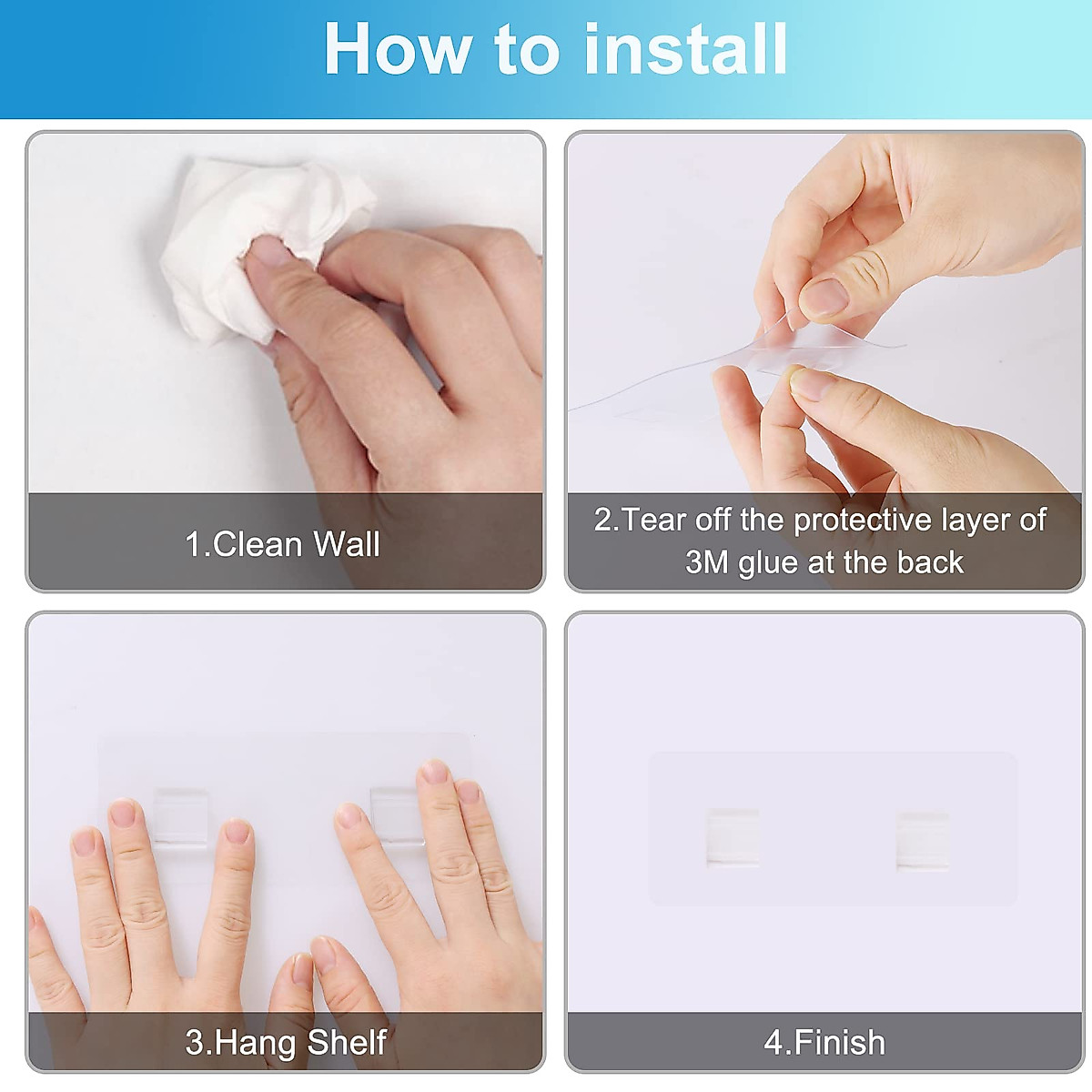 How to install

1.Clean Wall

2.Tear off the protective layer of 3M glue at the back

3.Hang Shelf

4.Finish