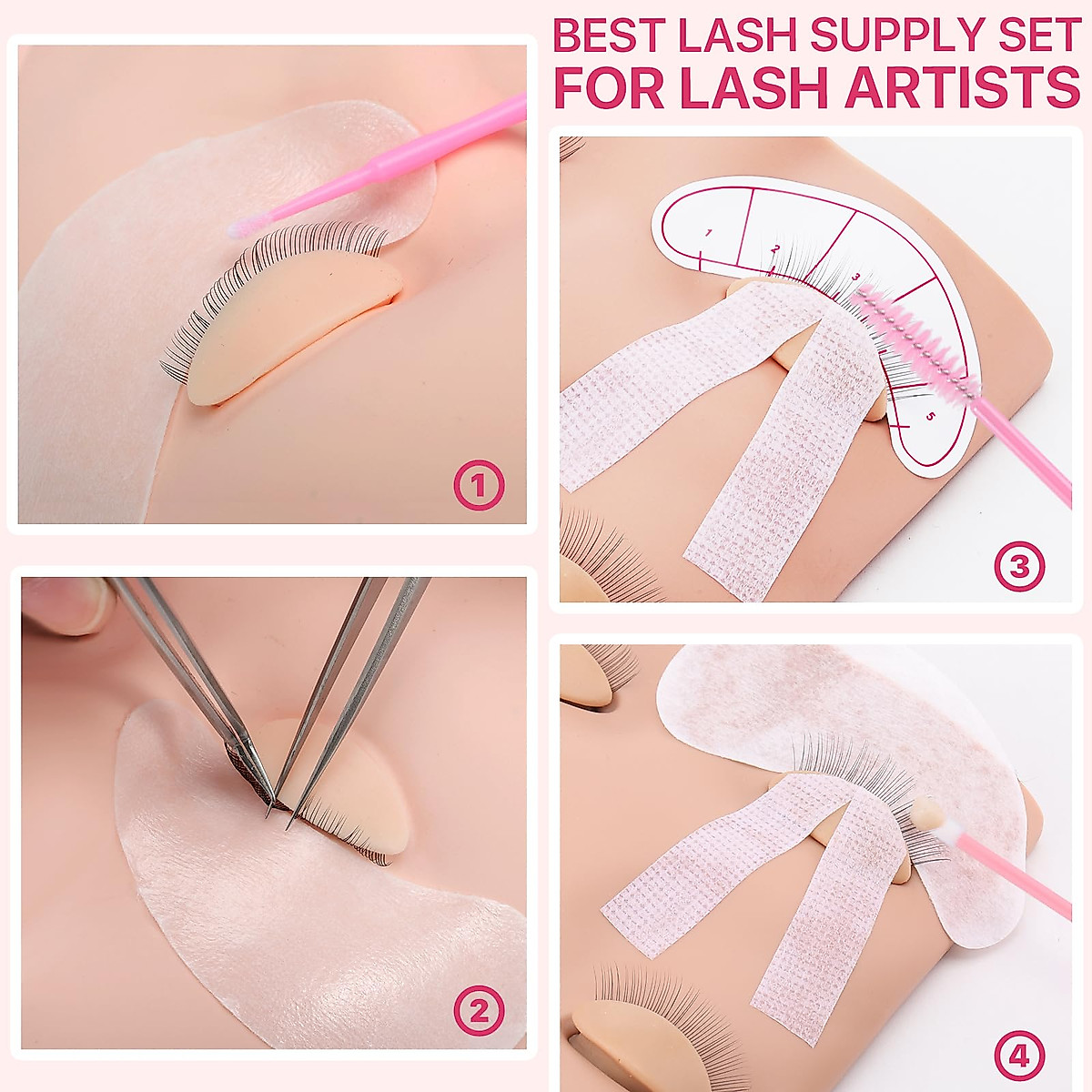 BEST LASH SUPPLY SET
FOR LASH ARTISTS

1

1
2
3
5

3

2

4