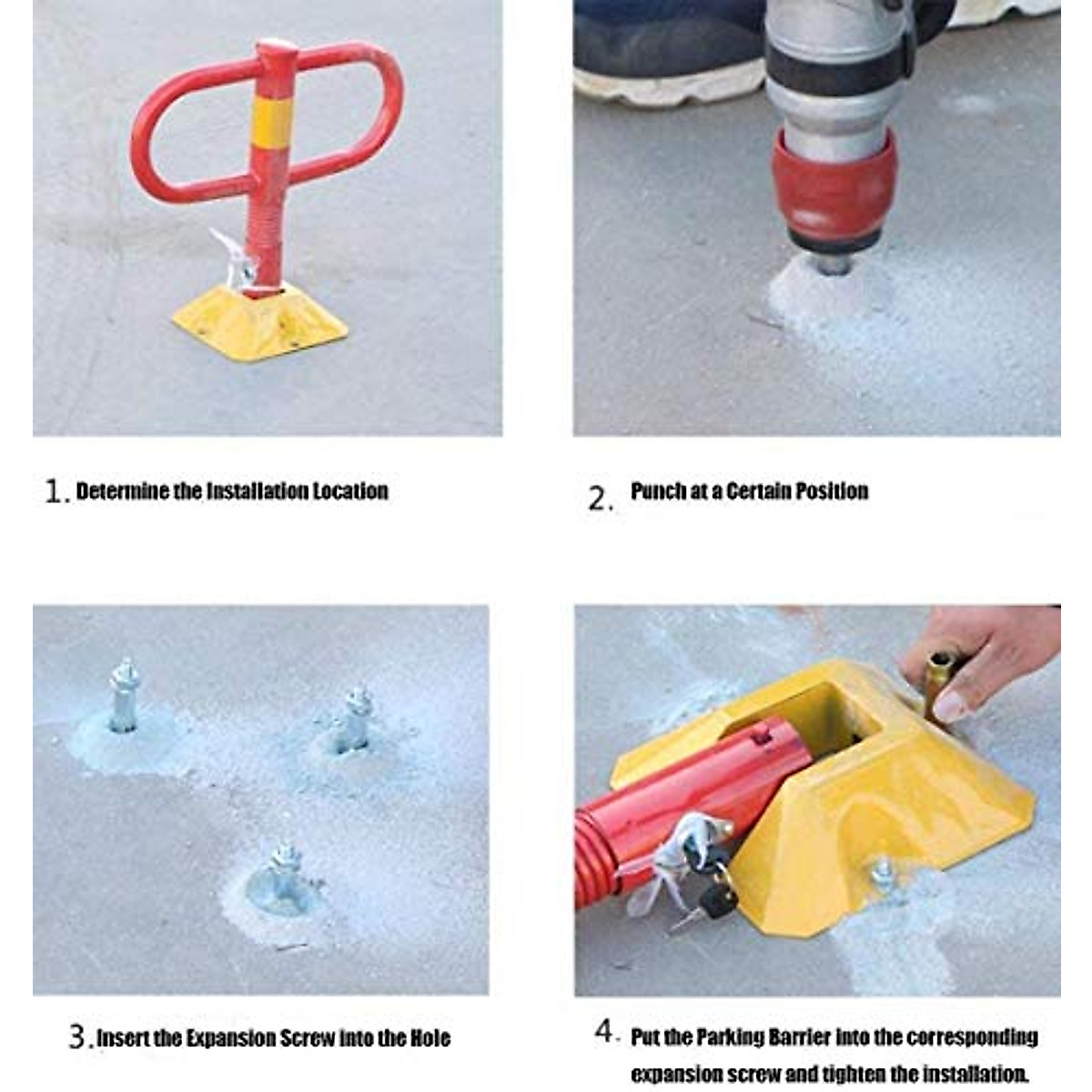 1. Determine the Installation Location

2. Punch at a Certain Position

3. Insert the Expansion Screw into the Hole

4. Put the Parking Barrier into the corresponding expansion screw and tighten the installation.