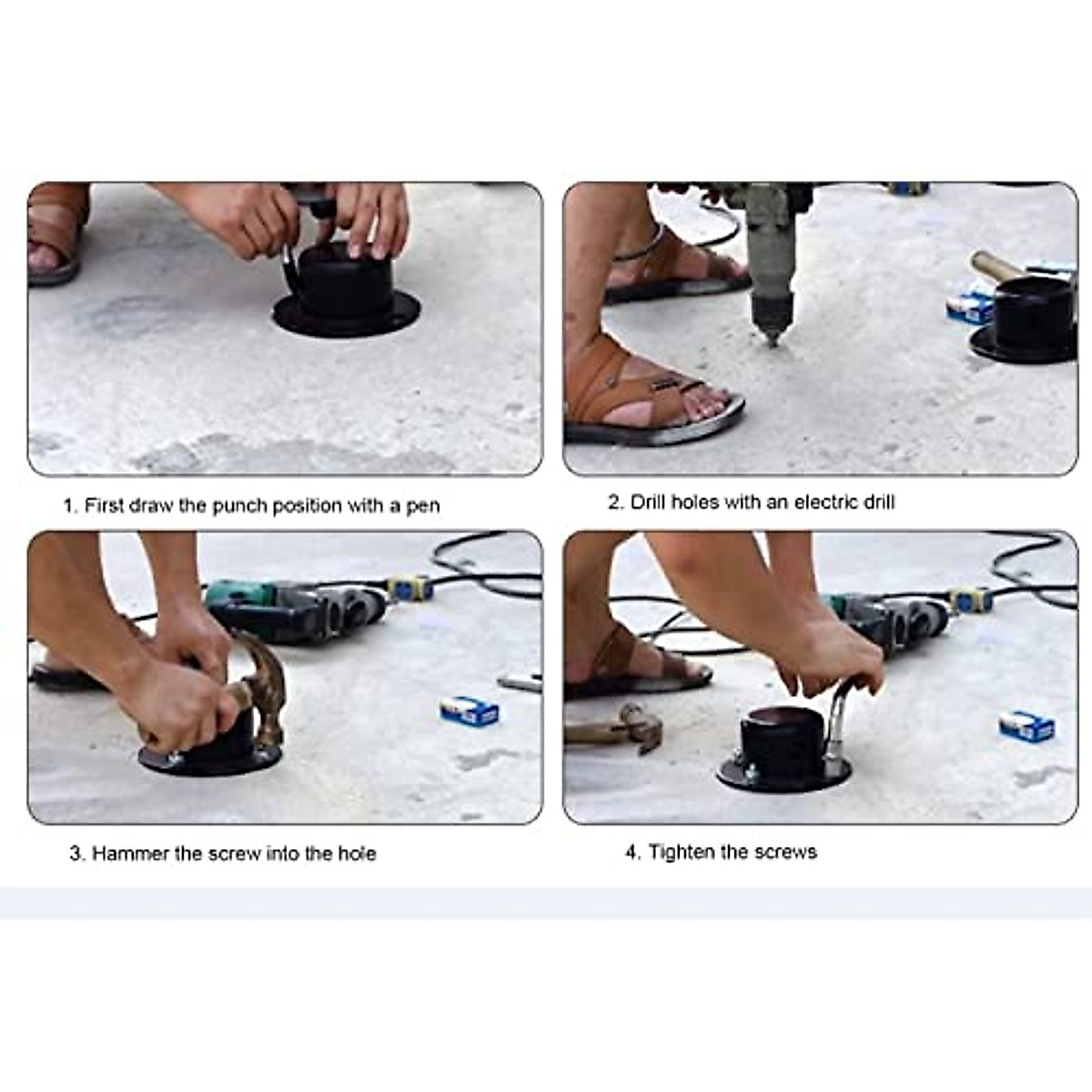 1. First draw the punch position with a pen

2. Drill holes with an electric drill

3. Hammer the screw into the hole

4. Tighten the screws