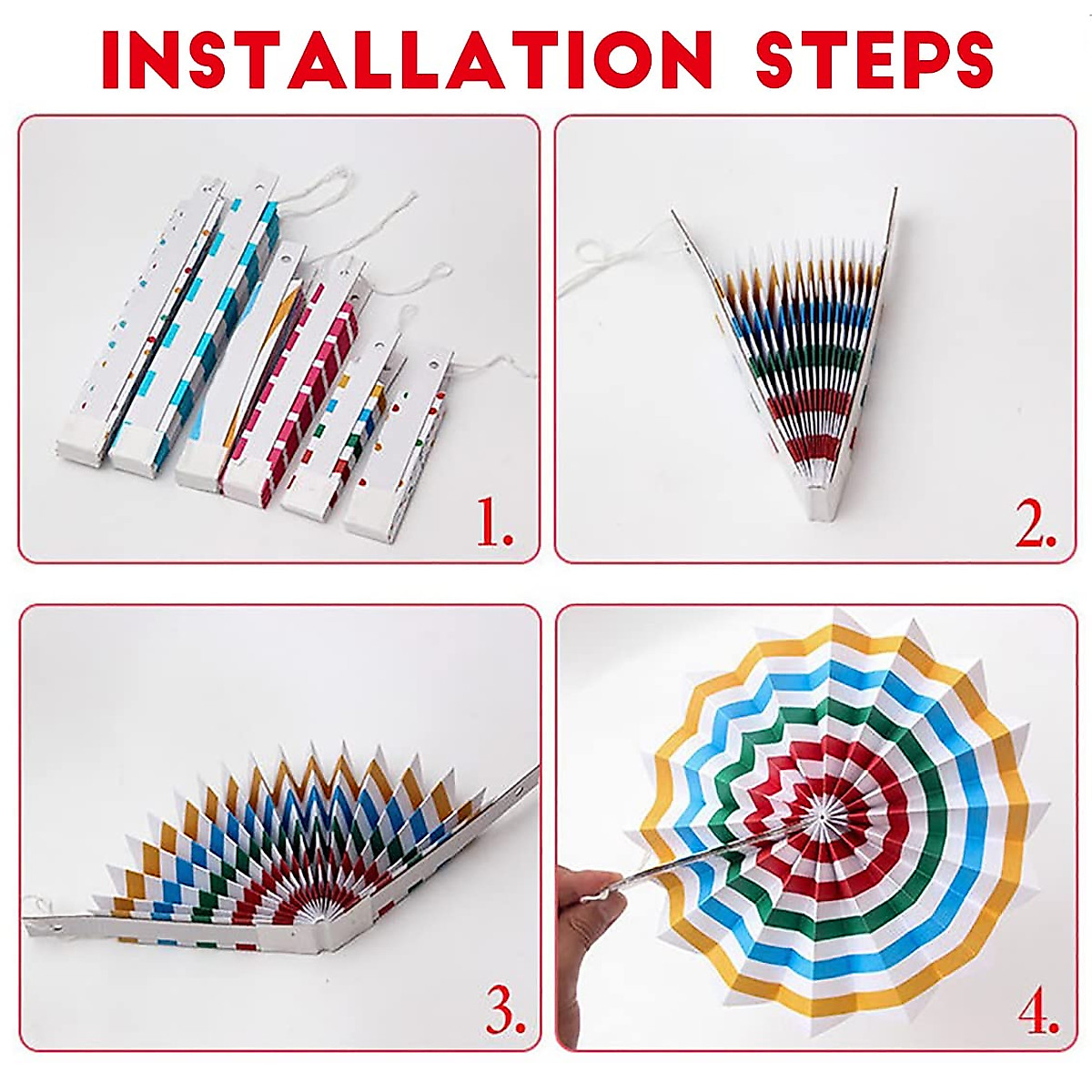 INSTALLATION STEPS

1.

2.

3.

4.