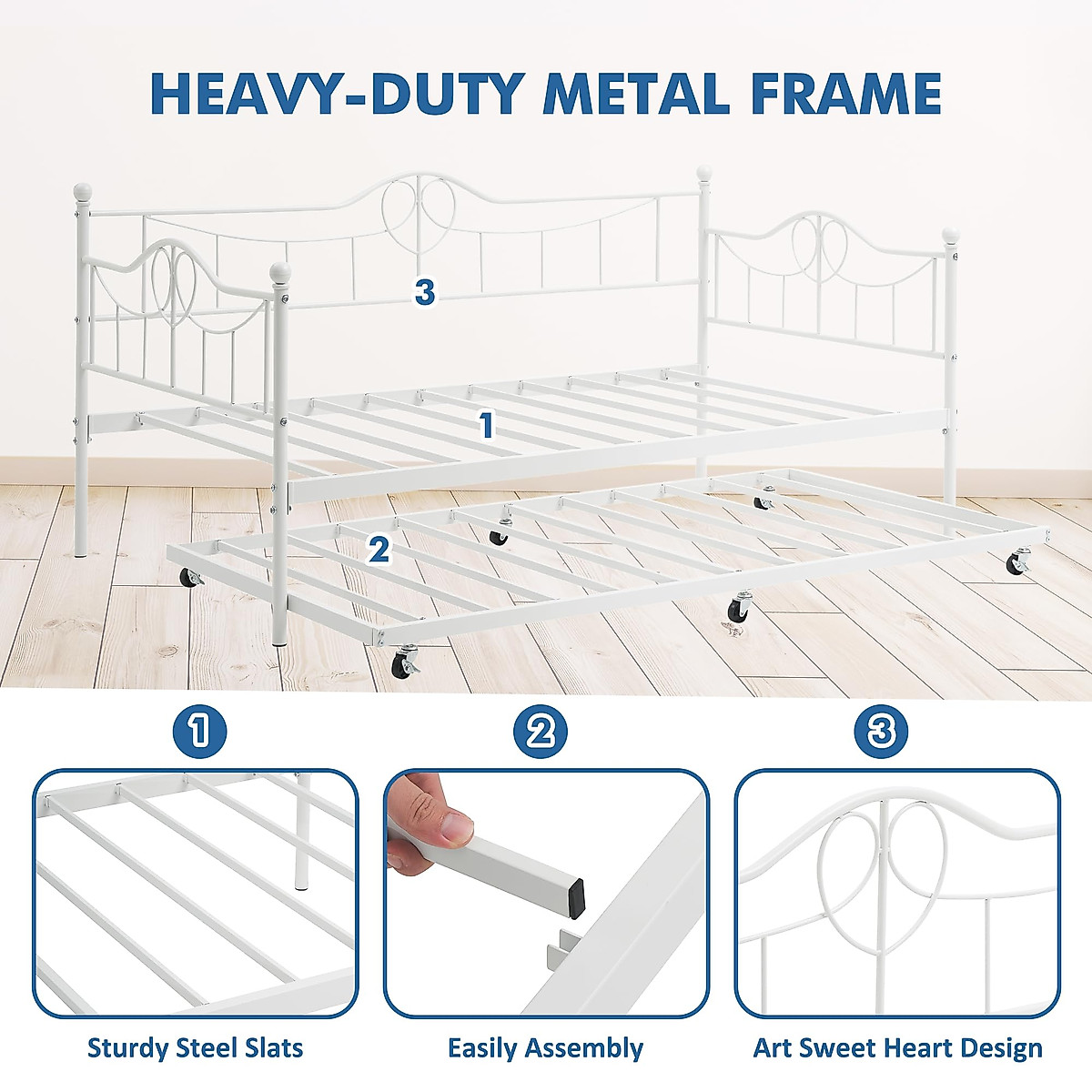 HEAVY-DUTY METAL FRAME

3

1

2

1

2

3

Sturdy Steel Slats

Easily Assembly

Art Sweet Heart Design