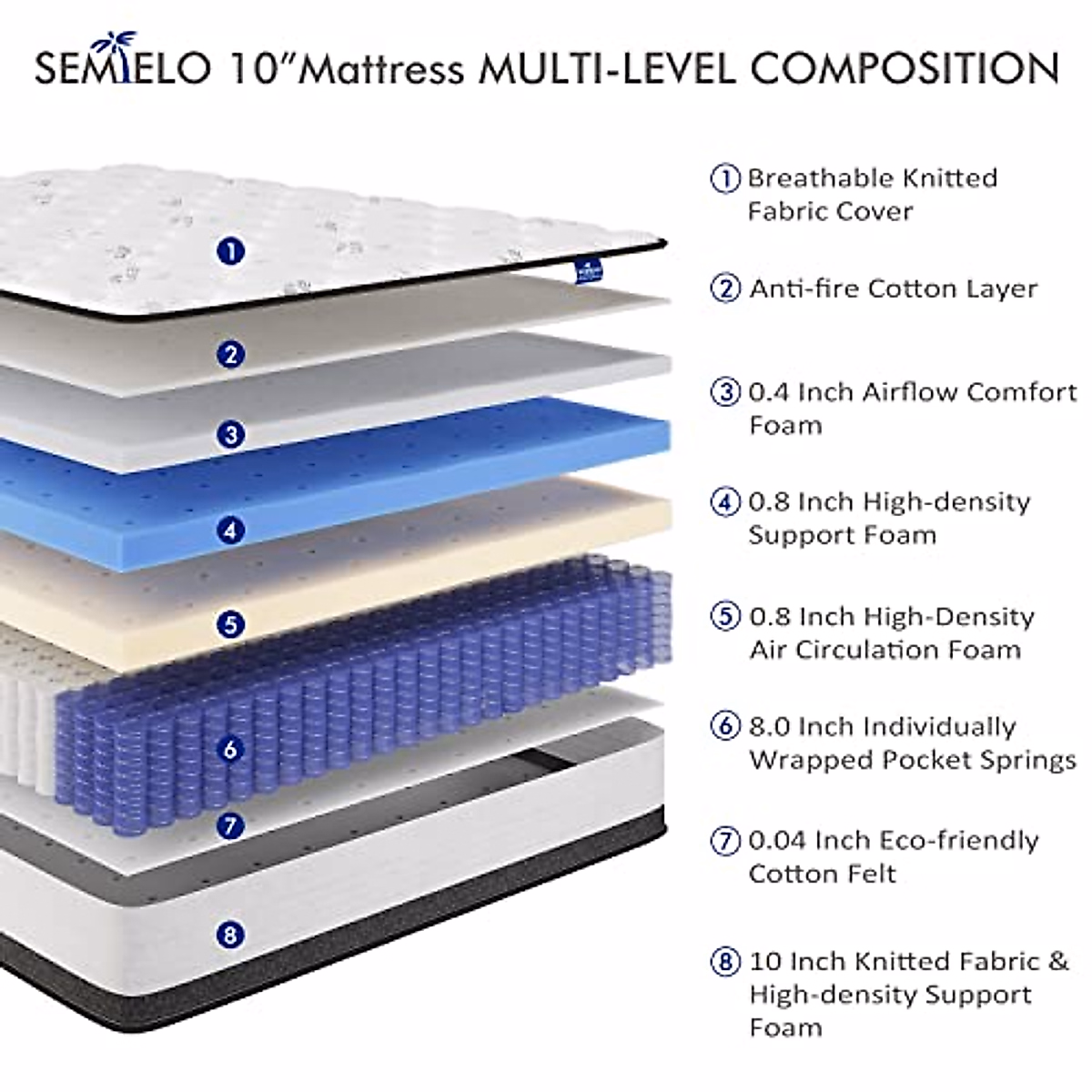 SEMIELO 10"Mattress MULTI-LEVEL COMPOSITION

1

2

3

4

5

6

7

8

① Breathable Knitted Fabric Cover

② Anti-fire Cotton Layer

③ 0.4 Inch Airflow Comfort Foam

④ 0.8 Inch High-density Support Foam

⑤ 0.8 Inch High-Density Air Circulation Foam

⑥ 8.0 Inch Individually Wrapped Pocket Springs

⑦ 0.04 Inch Eco-friendly Cotton Felt

⑧ 10 Inch Knitted Fabric & High-density Support Foam