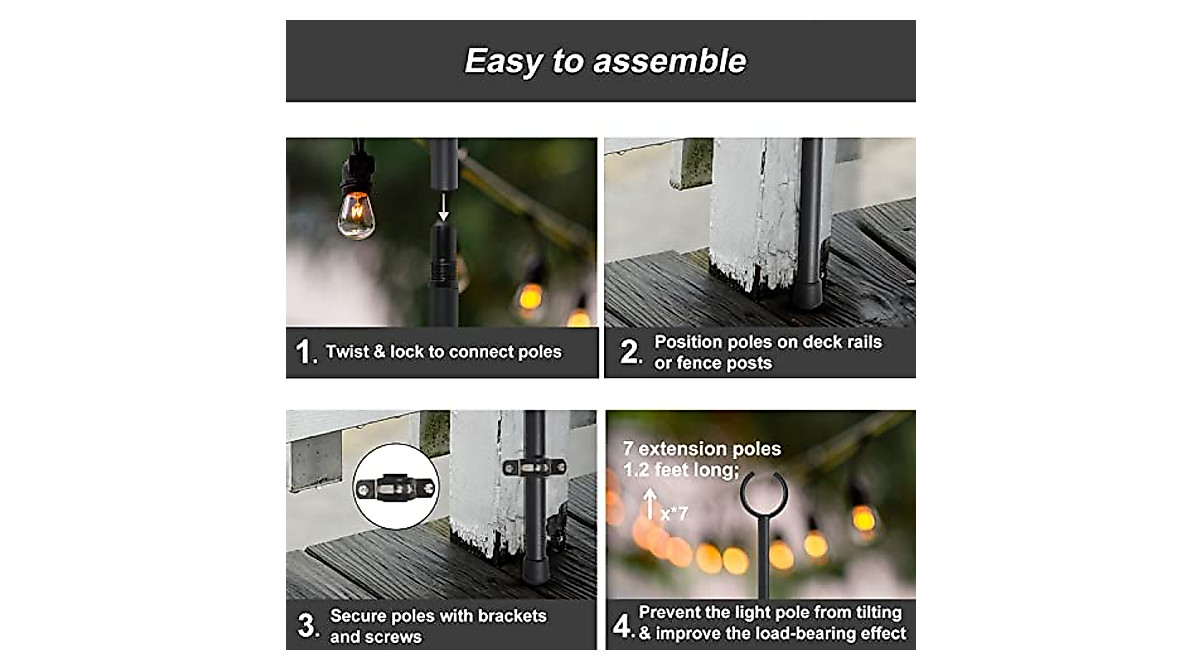 Easy to assemble

1. Twist & lock to connect poles

2. Position poles on deck rails or fence posts

3. Secure poles with brackets and screws

7 extension poles 1.2 feet long;

x*7

4. Prevent the light pole from tilting & improve the load-bearing effect