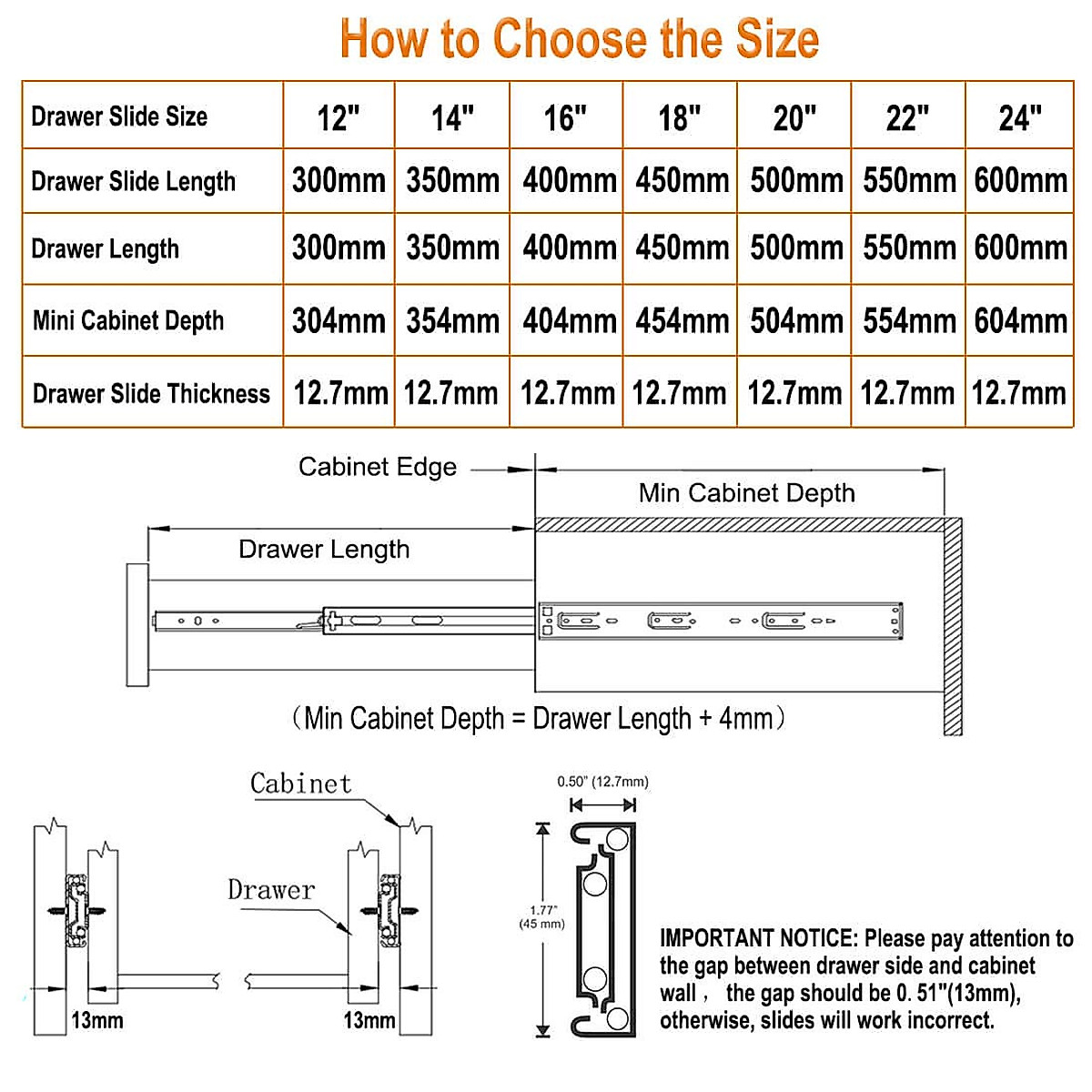 How to Choose the Size

| Drawer Slide Size | 12" | 14" | 16" | 18" | 20" | 22" | 24" |
|---|---|---|---|---|---|---|---|
| Drawer Slide Length | 300mm | 350mm | 400mm | 450mm | 500mm | 550mm | 600mm |
| Drawer Length | 300mm | 350mm | 400mm | 450mm | 500mm | 550mm | 600mm |
| Mini Cabinet Depth | 304mm | 354mm | 404mm | 454mm | 504mm | 554mm | 604mm |
| Drawer Slide Thickness | 12.7mm | 12.7mm | 12.7mm | 12.7mm | 12.7mm | 12.7mm | 12.7mm |

Cabinet Edge

Min Cabinet Depth

Drawer Length

（Min Cabinet Depth = Drawer Length + 4mm）

Cabinet

Drawer

13mm

13mm

0.50" (12.7mm)

1.77" (45 mm)

IMPORTANT NOTICE: Please pay attention to the gap between drawer side and cabinet wall， the gap should be 0. 51"(13mm), otherwise, slides will work incorrect.