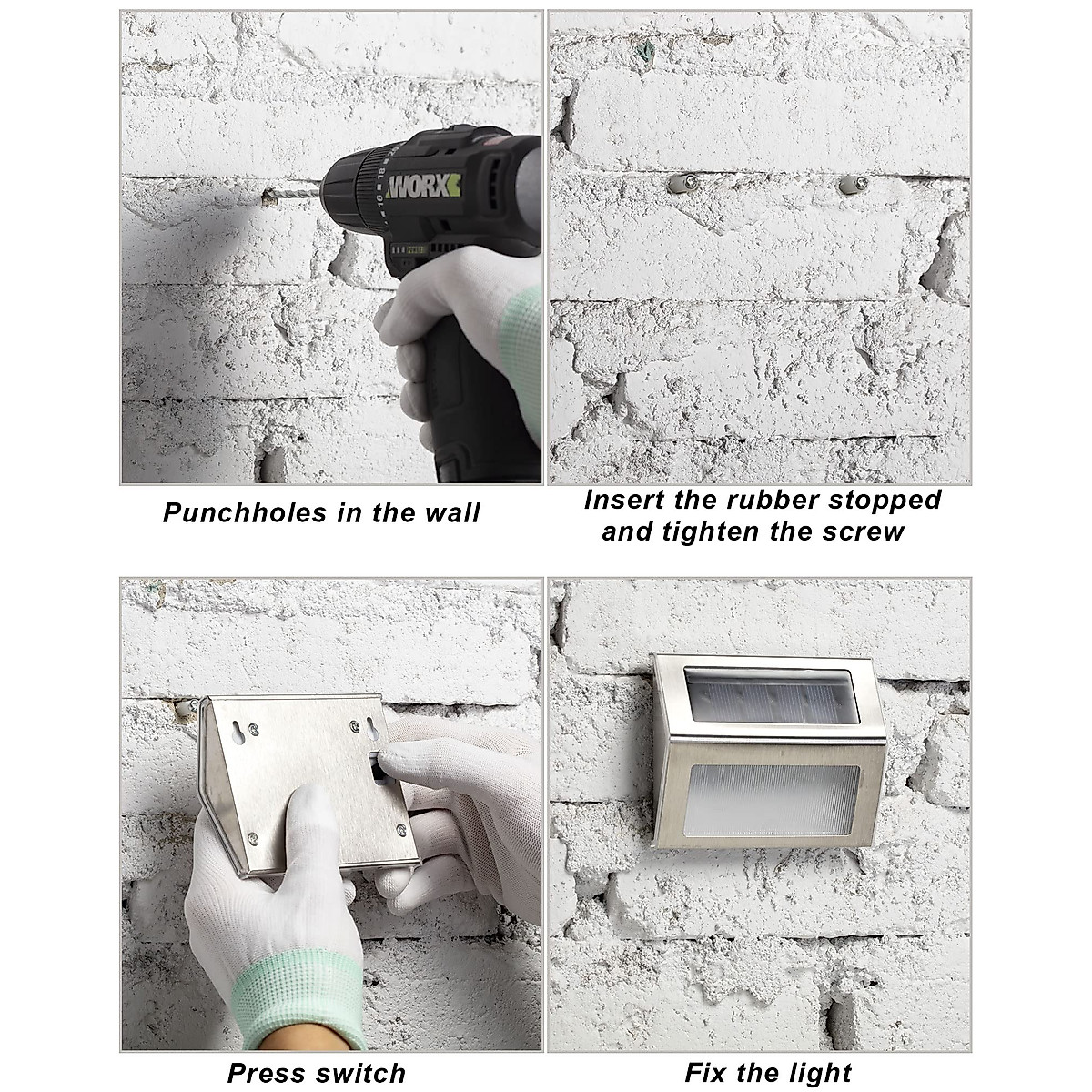 WORX

Punchholes in the wall

Insert the rubber stopped and tighten the screw

Press switch

Fix the light