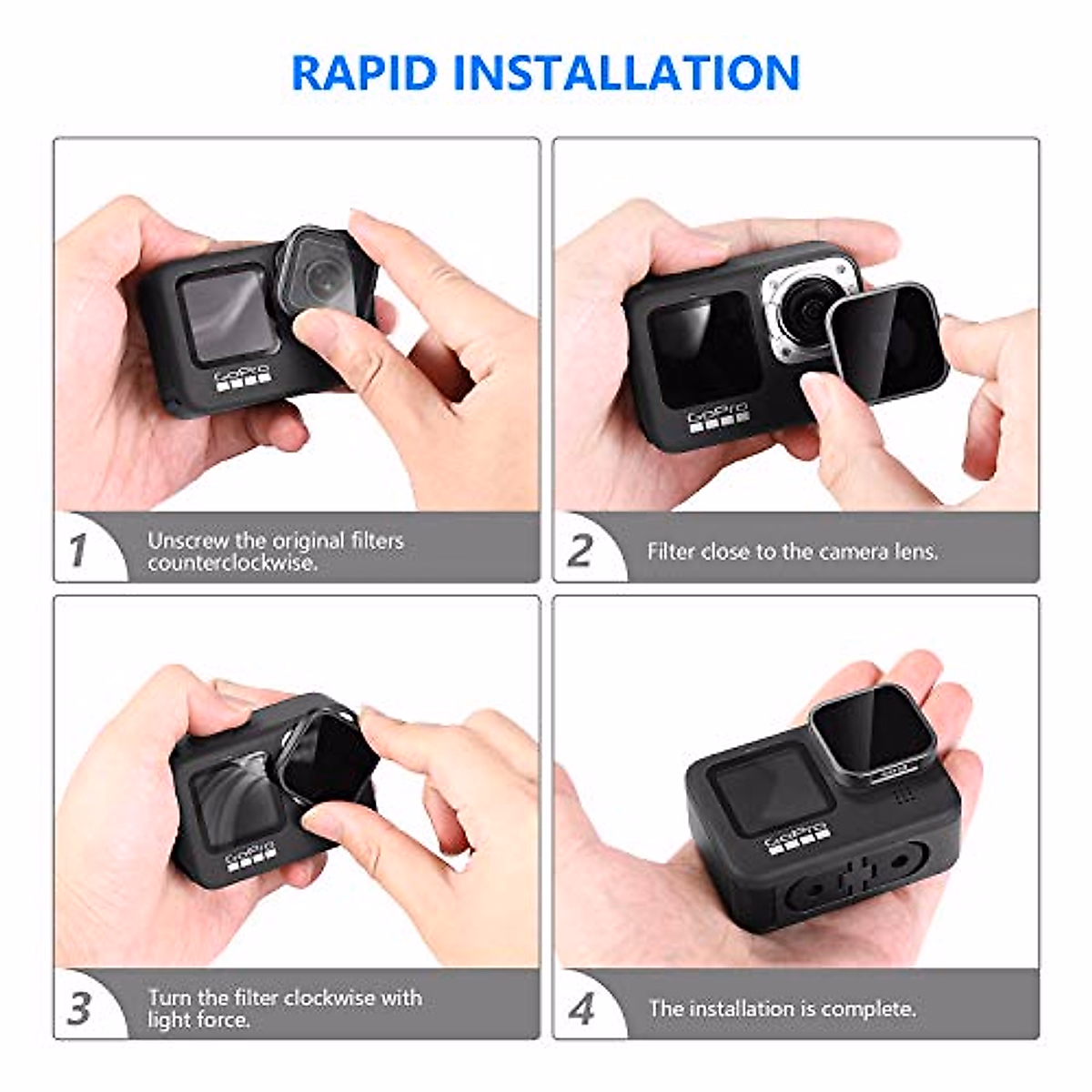 RAPID INSTALLATION

GoPro

1 Unscrew the original filters counterclockwise.

GoPro

2 Filter close to the camera lens.

GoPro

3 Turn the filter clockwise with light force.

GoPro

4 The installation is complete.