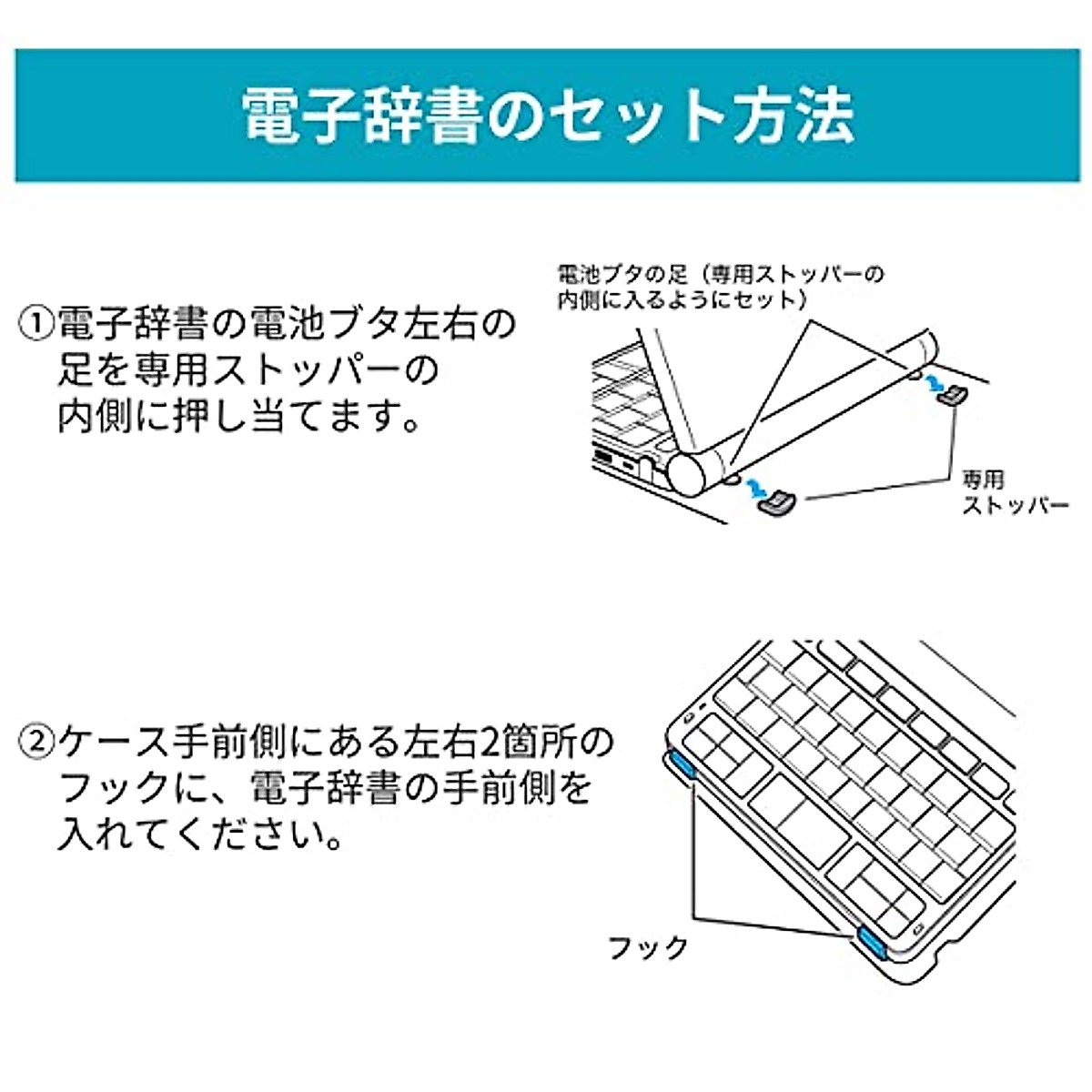 電子辞書のセット方法

①電子辞書の電池ブタ左右の足を専用ストッパーの内側に押し当てます。

電池ブタの足（専用ストッパーの内側に入るようにセット）

専用ストッパー

②ケース手前側にある左右2箇所のフックに、電子辞書の手前側を入れてください。

フック