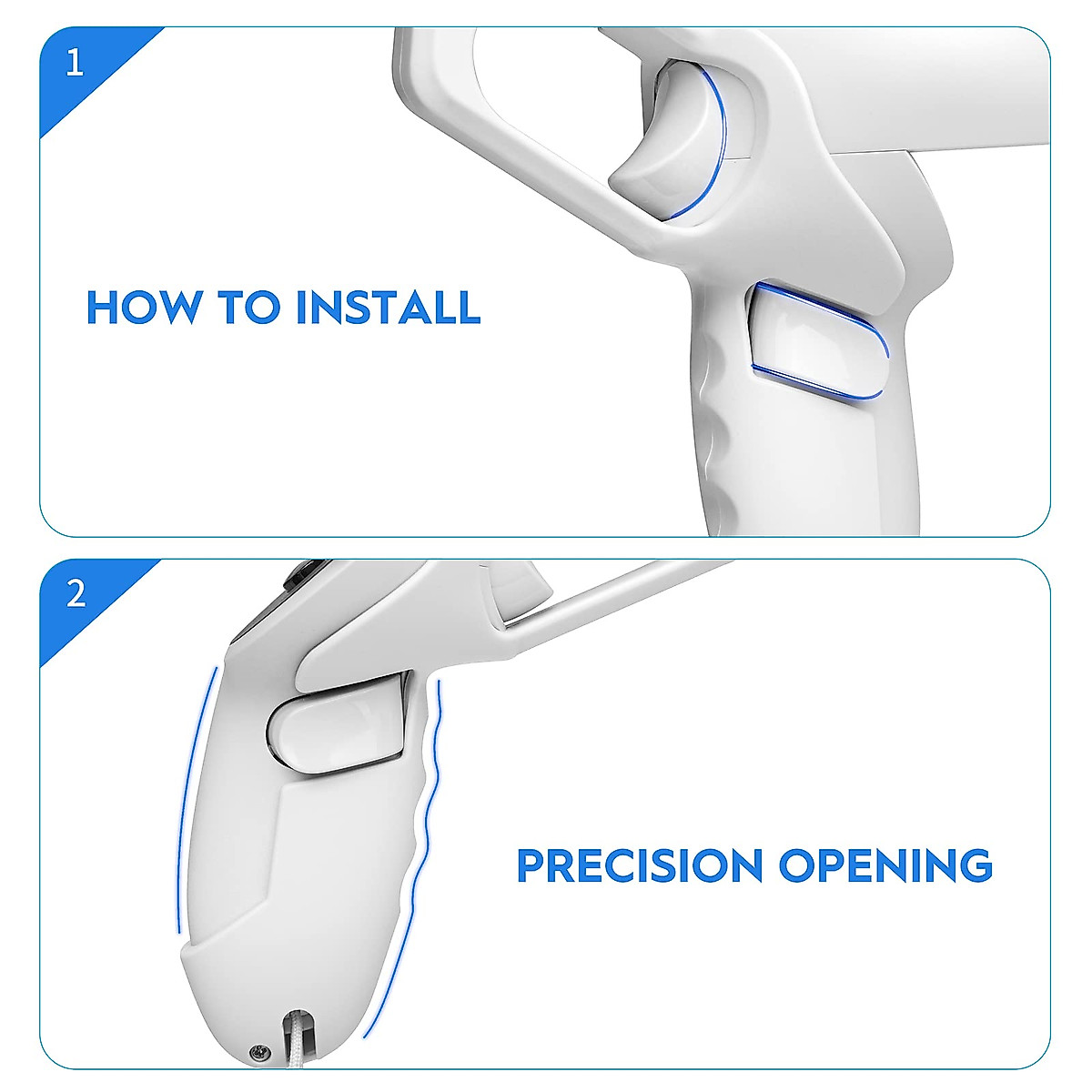 1

HOW TO INSTALL

2

PRECISION OPENING