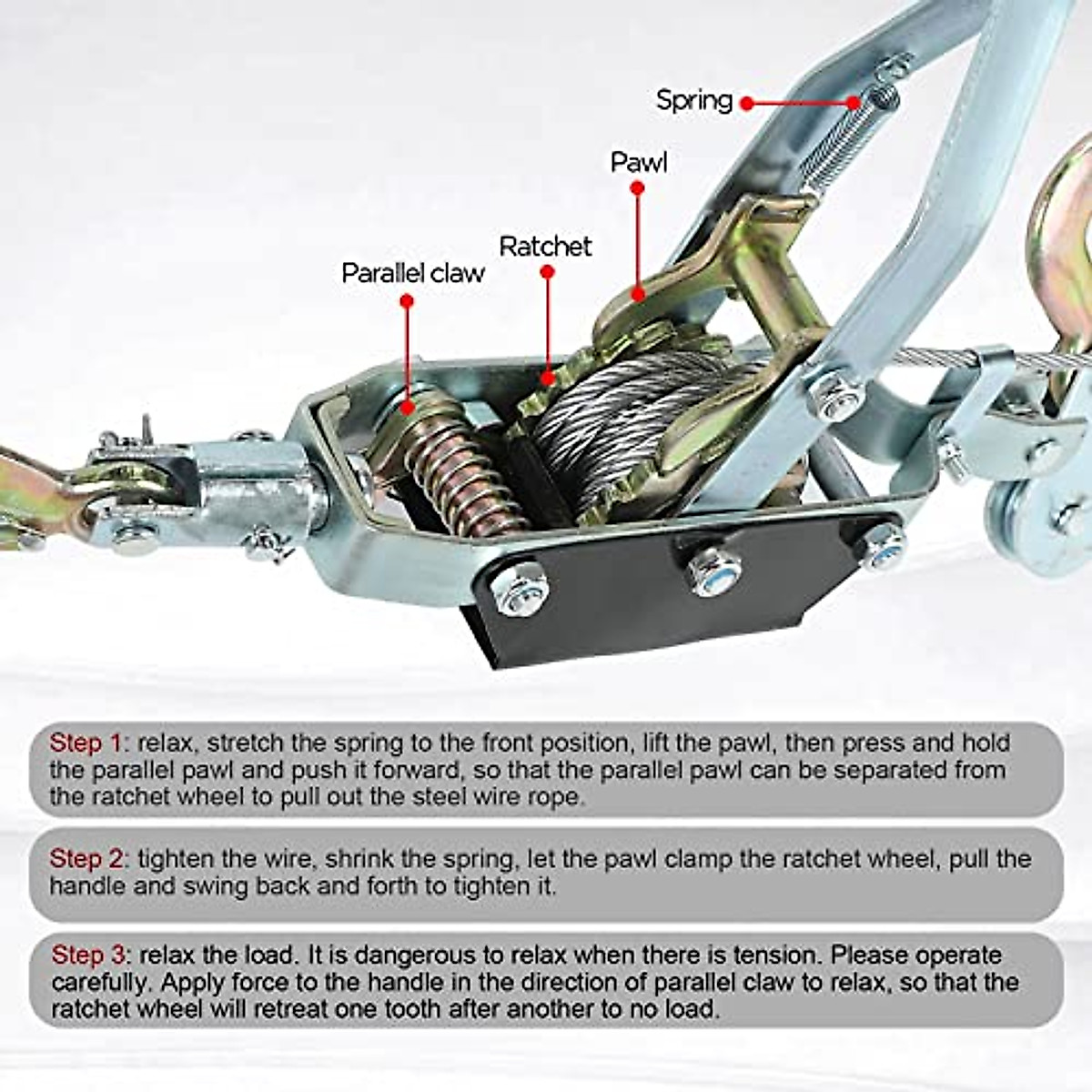 Spring

Pawl

Ratchet

Parallel claw

Step 1: relax, stretch the spring to the front position, lift the pawl, then press and hold the parallel pawl and push it forward, so that the parallel pawl can be separated from the ratchet wheel to pull out the steel wire rope.

Step 2: tighten the wire, shrink the spring, let the pawl clamp the ratchet wheel, pull the handle and swing back and forth to tighten it.

Step 3: relax the load. It is dangerous to relax when there is tension. Please operate carefully. Apply force to the handle in the direction of parallel claw to relax, so that the ratchet wheel will retreat one tooth after another to no load.