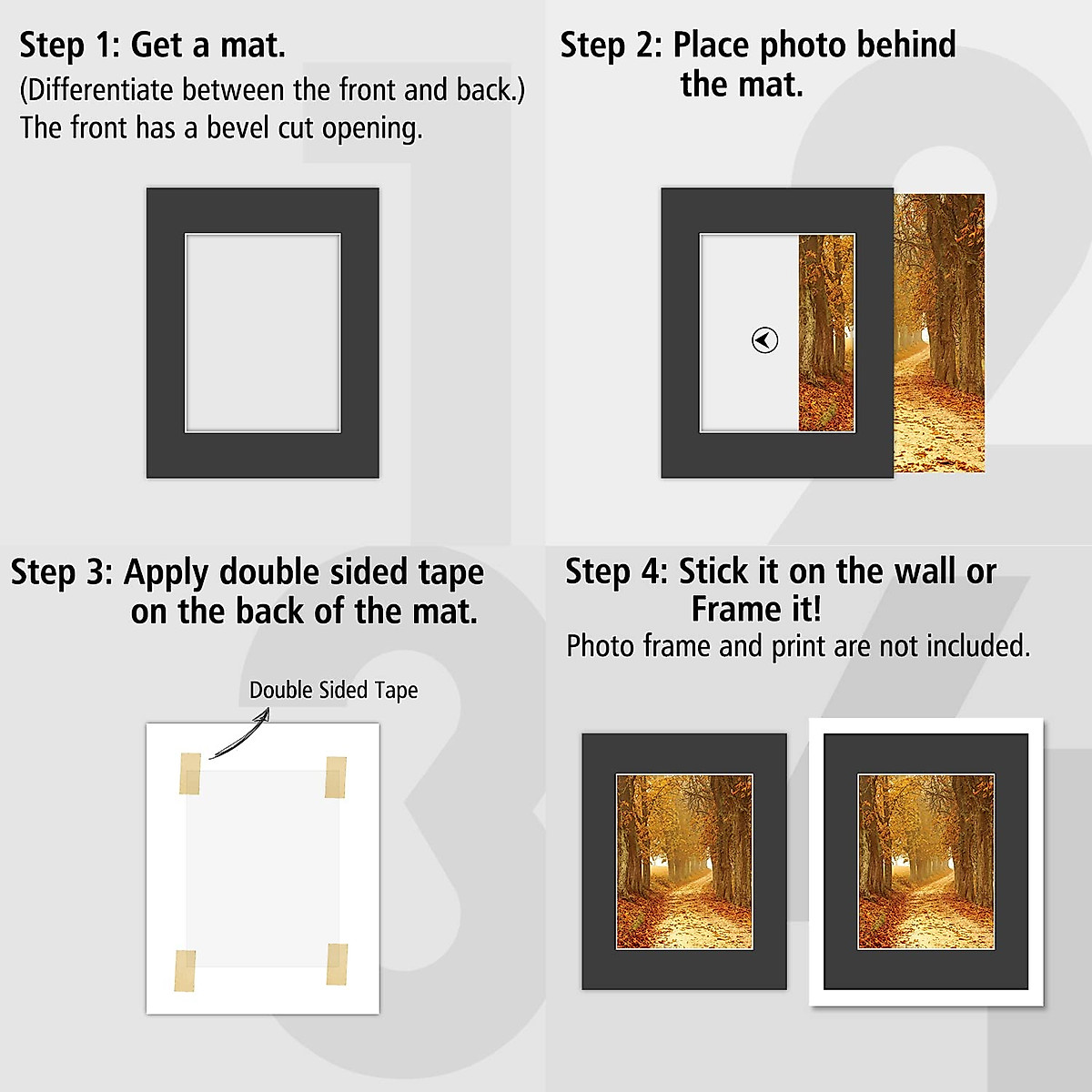 Step 1: Get a mat.
(Differentiate between the front and back.)
The front has a bevel cut opening.

Step 2: Place photo behind the mat.

Step 3: Apply double sided tape on the back of the mat.

Double Sided Tape

Step 4: Stick it on the wall or Frame it!
Photo frame and print are not included.