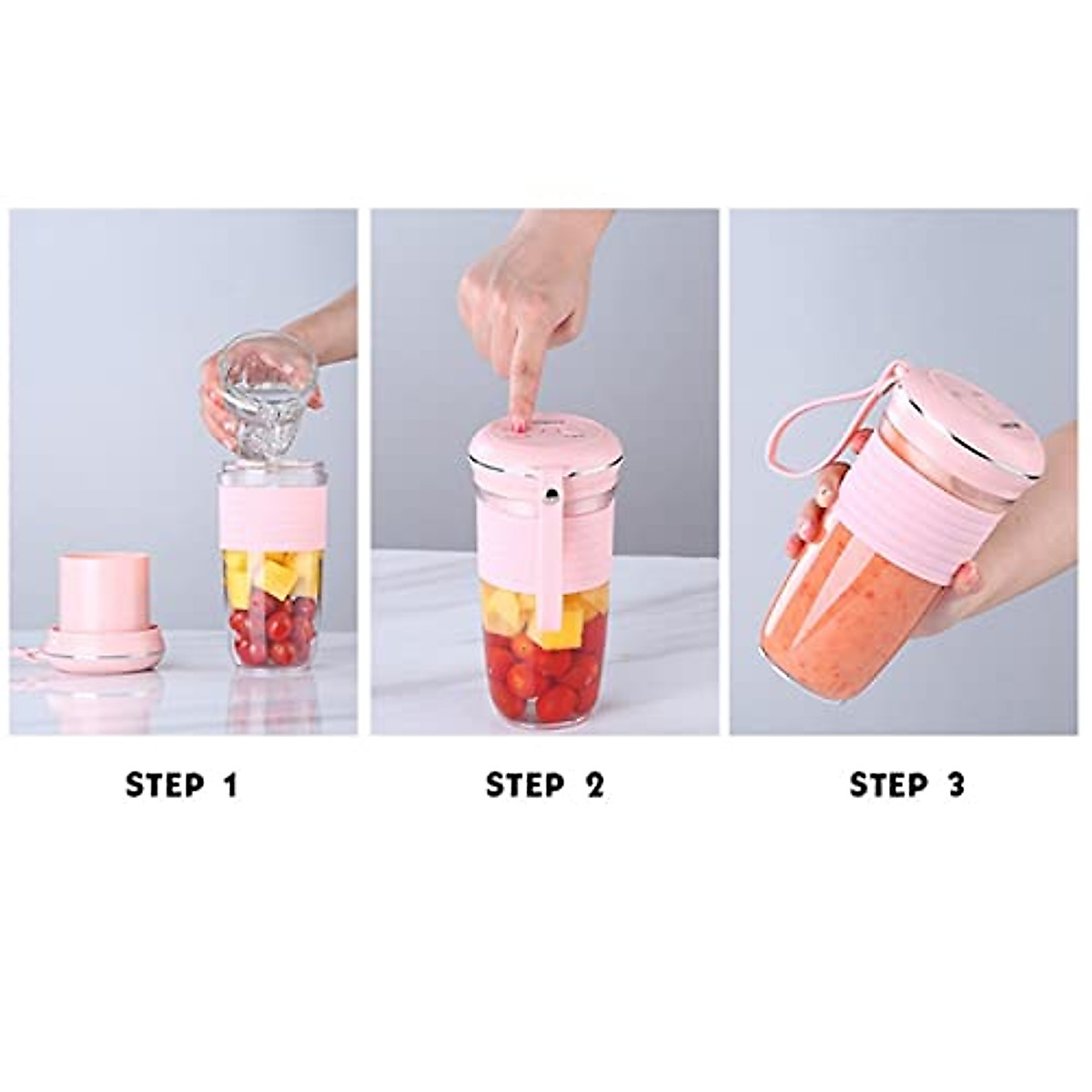 STEP 1

STEP 2

STEP 3