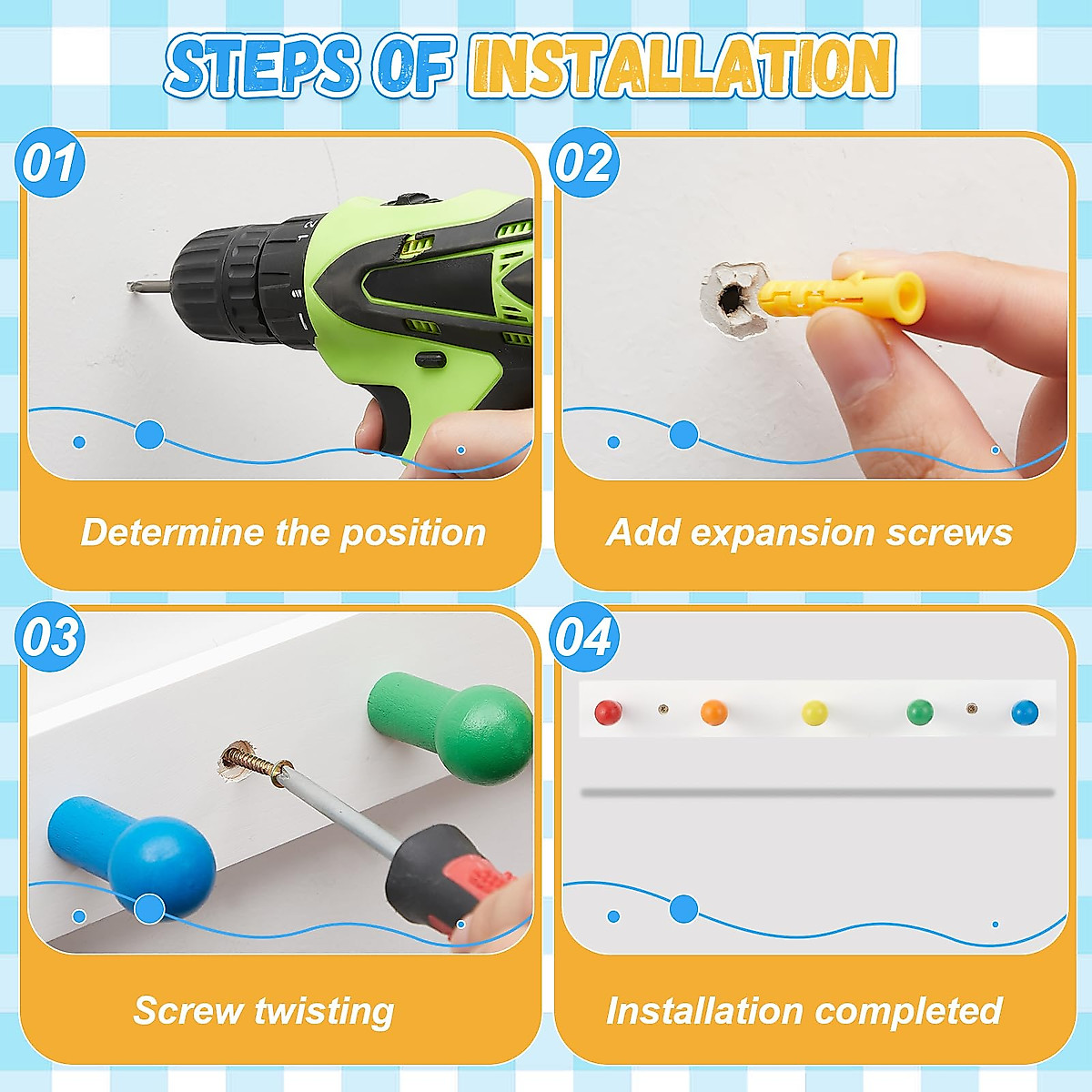 STEPS OF INSTALLATION

01

Determine the position

02

Add expansion screws

03

Screw twisting

04

Installation completed