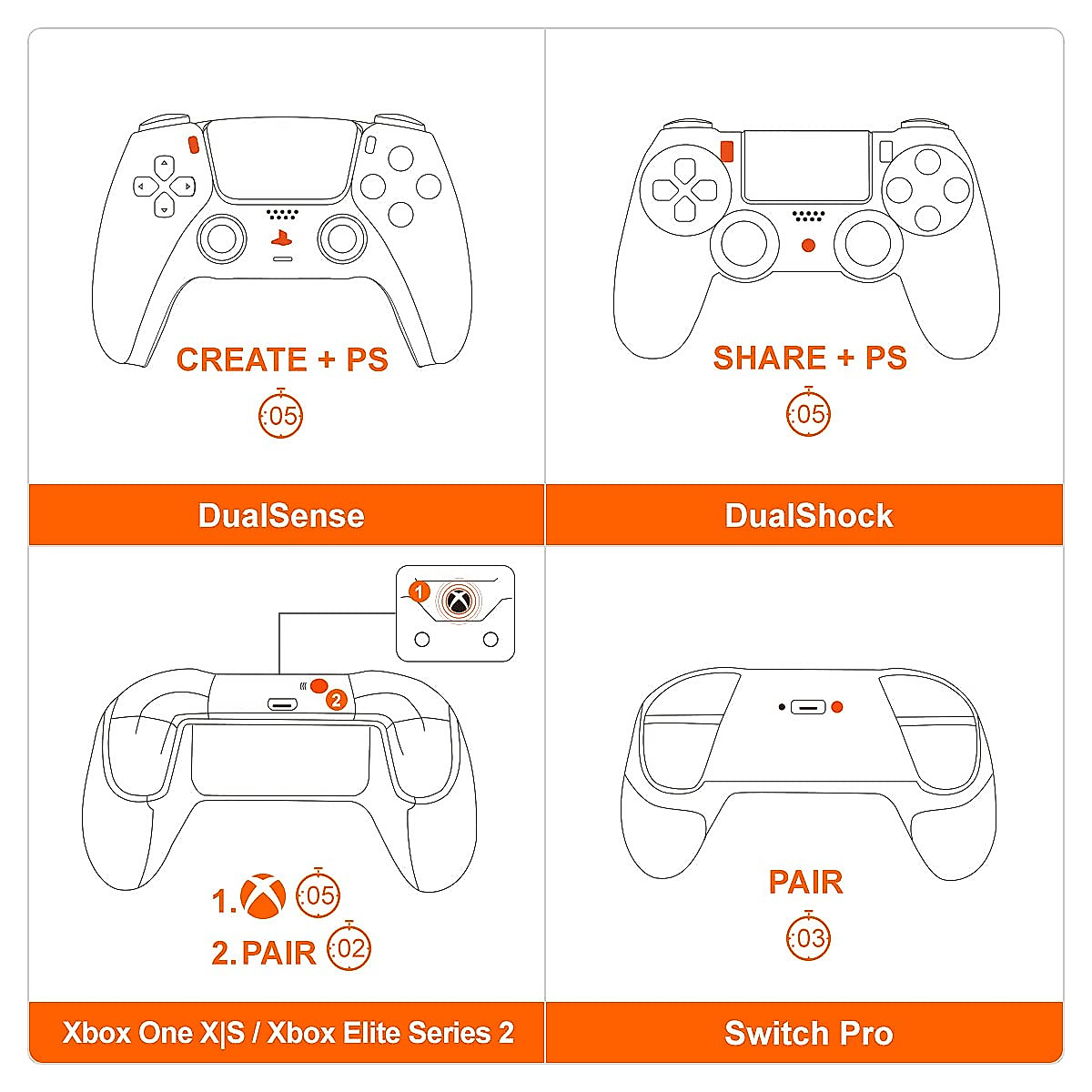 CREATE + PS

05

DualSense

SHARE + PS

05

DualShock

1

2

1. 05

2. PAIR 02

Xbox One X|S / Xbox Elite Series 2

PAIR

03

Switch Pro