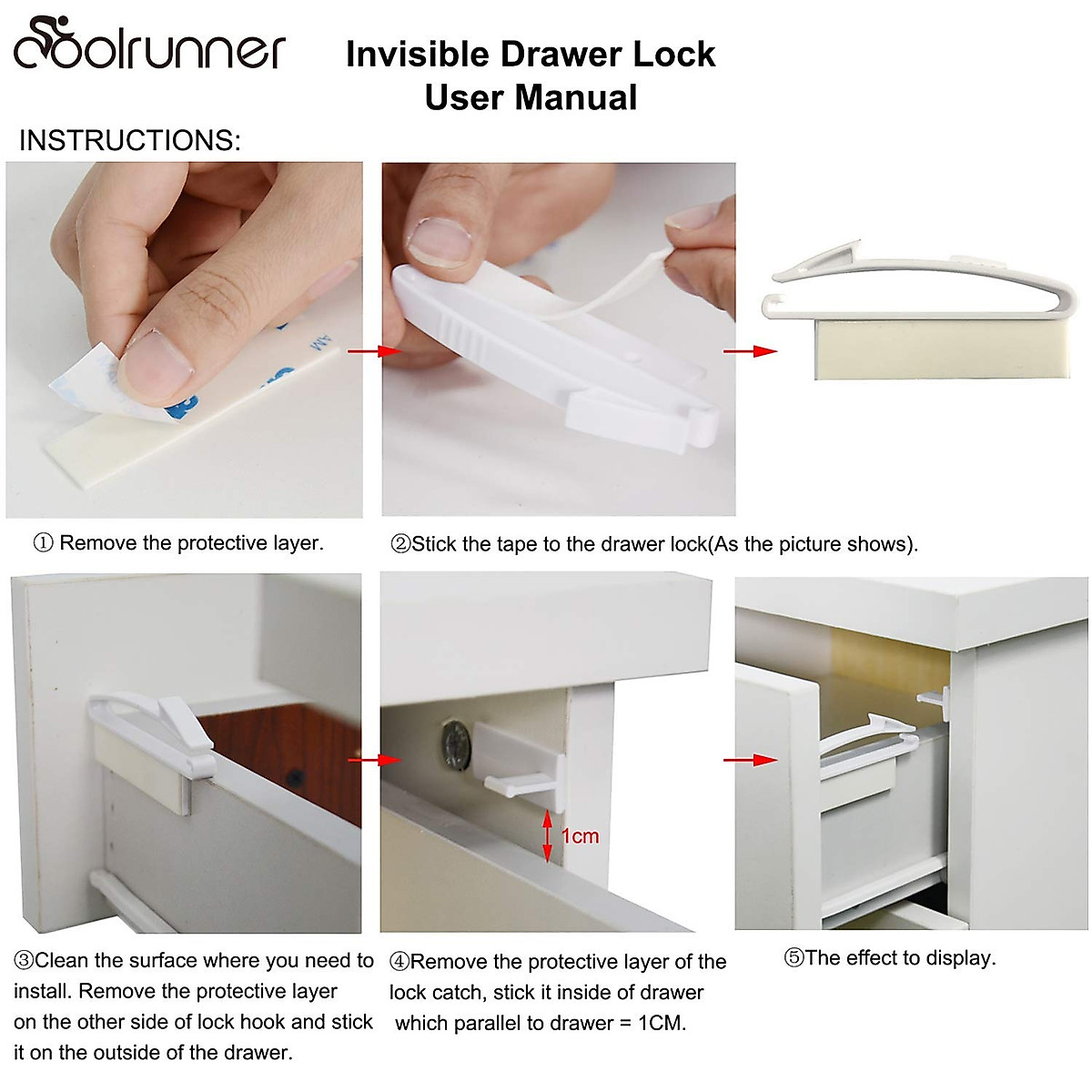 coolrunner

Invisible Drawer Lock
User Manual

INSTRUCTIONS:

3M

① Remove the protective layer.

②Stick the tape to the drawer lock(As the picture shows).

1cm

③Clean the surface where you need to install. Remove the protective layer on the other side of lock hook and stick it on the outside of the drawer.

④Remove the protective layer of the lock catch, stick it inside of drawer which parallel to drawer = 1CM.

⑤The effect to display.