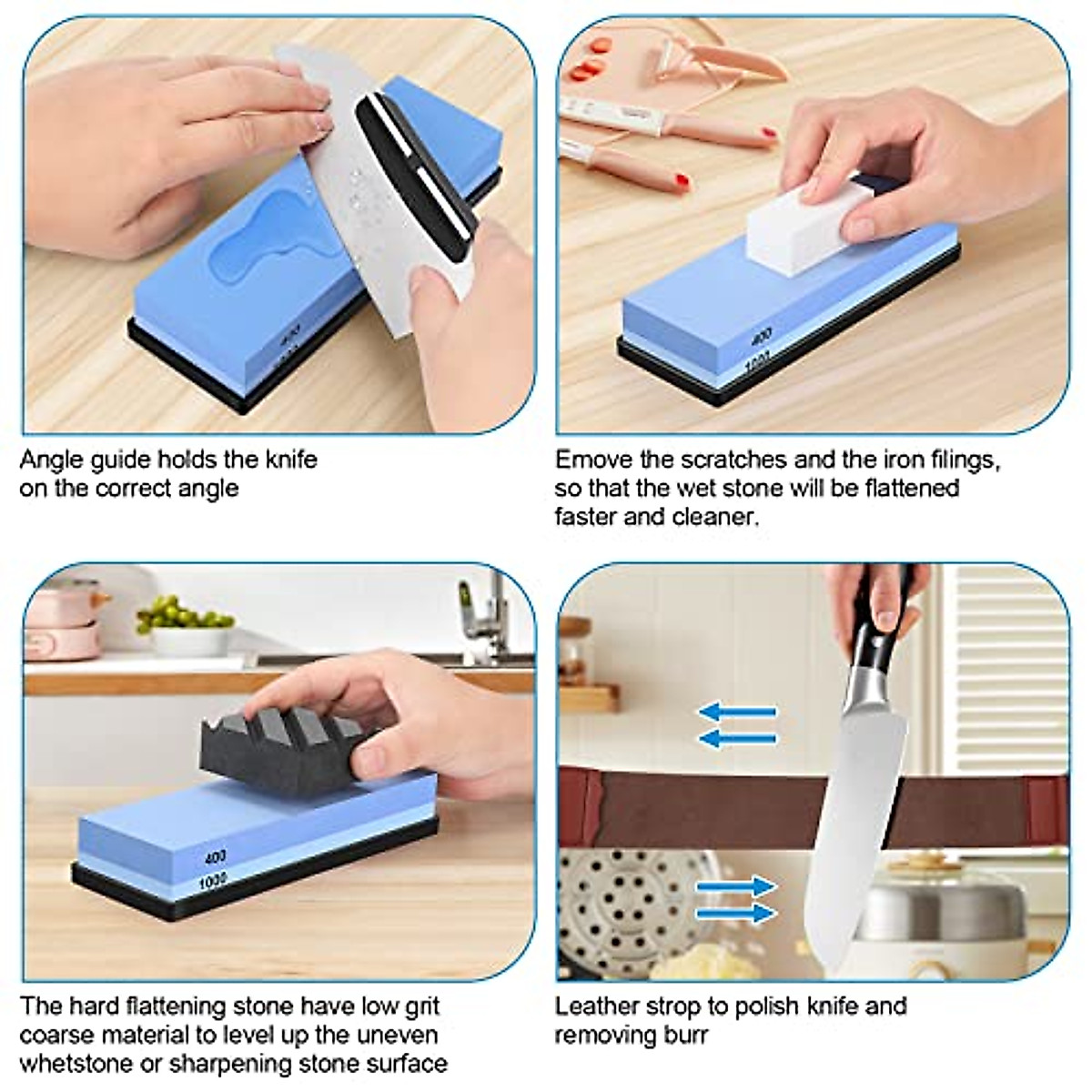 400

1000

Angle guide holds the knife on the correct angle

400

1000

Emove the scratches and the iron filings, so that the wet stone will be flattened faster and cleaner.

400

1000

The hard flattening stone have low grit coarse material to level up the uneven whetstone or sharpening stone surface

Leather strop to polish knife and removing burr