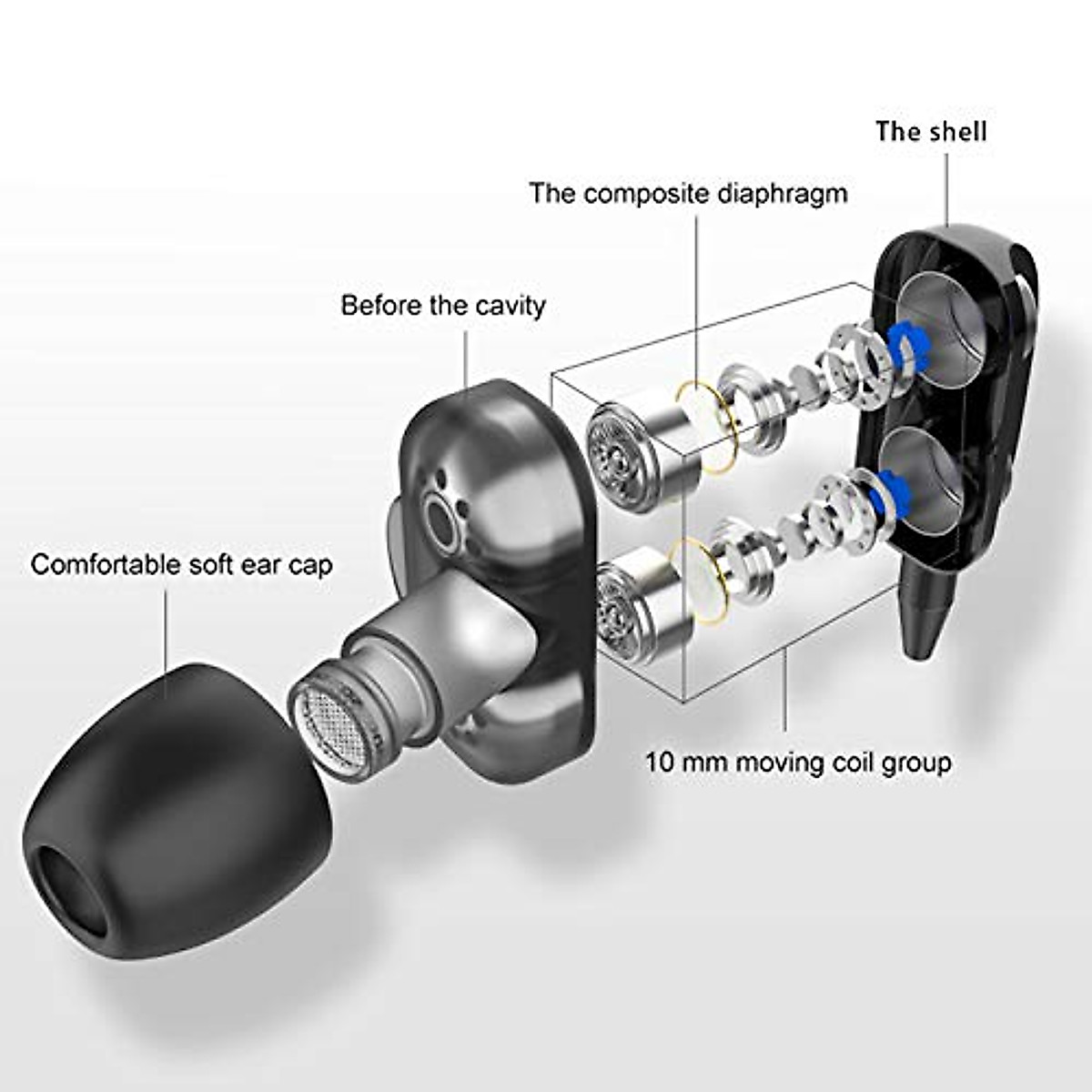 The shell

The composite diaphragm

Before the cavity

Comfortable soft ear cap

10 mm moving coil group