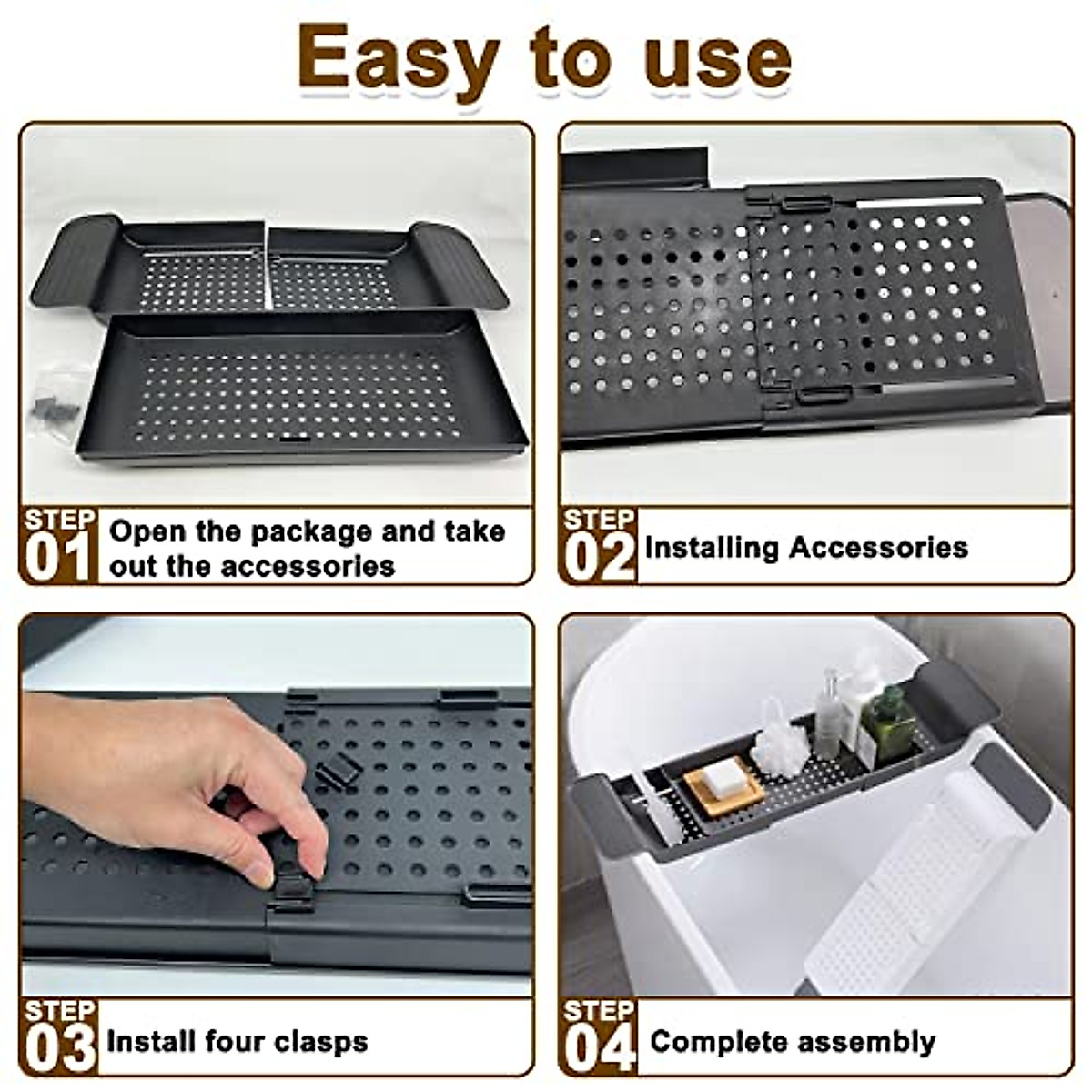 Easy to use

STEP 01 Open the package and take out the accessories

STEP 02 Installing Accessories

STEP 03 Install four clasps

STEP 04 Complete assembly