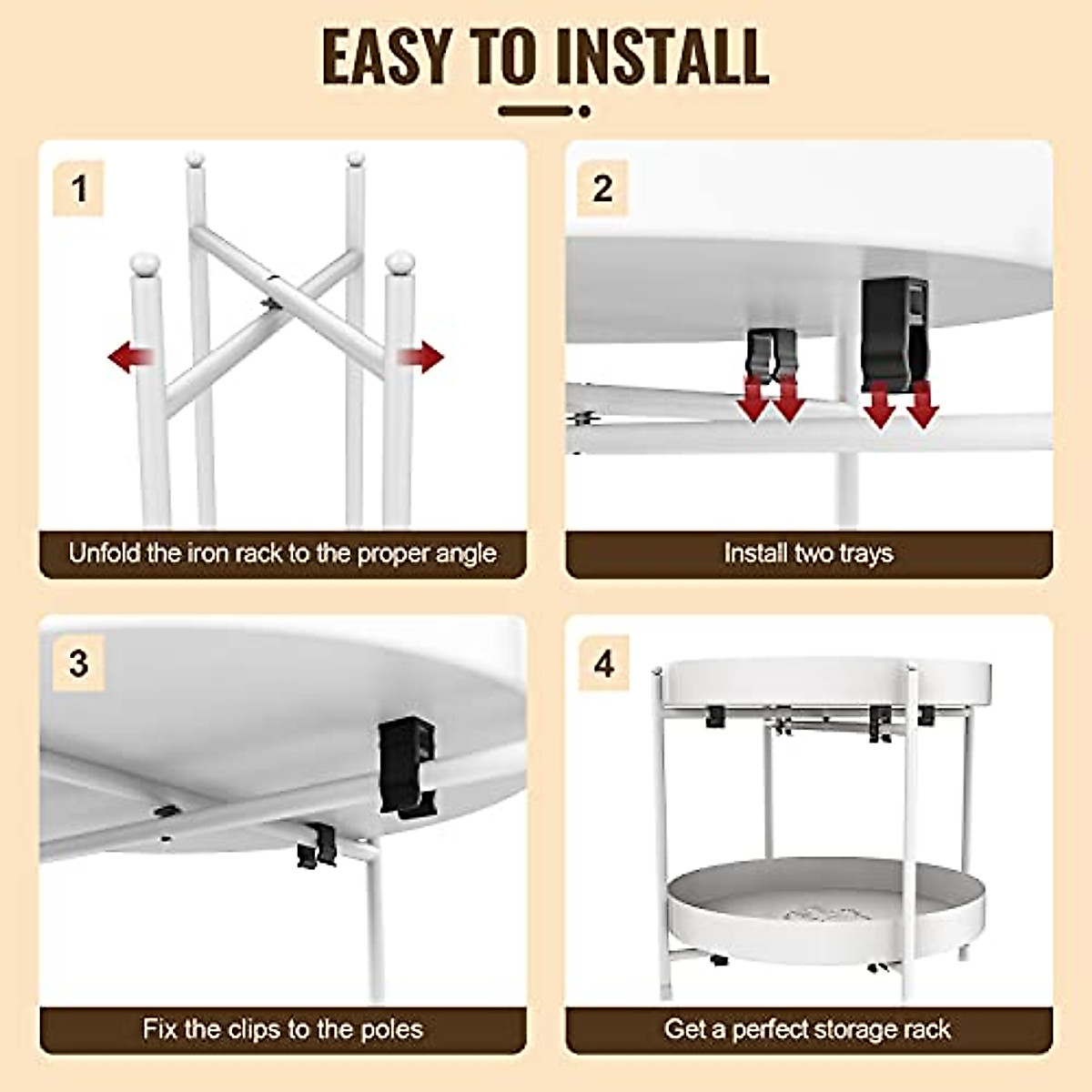 EASY TO INSTALL

1
Unfold the iron rack to the proper angle

2
Install two trays

3
Fix the clips to the poles

4
Get a perfect storage rack