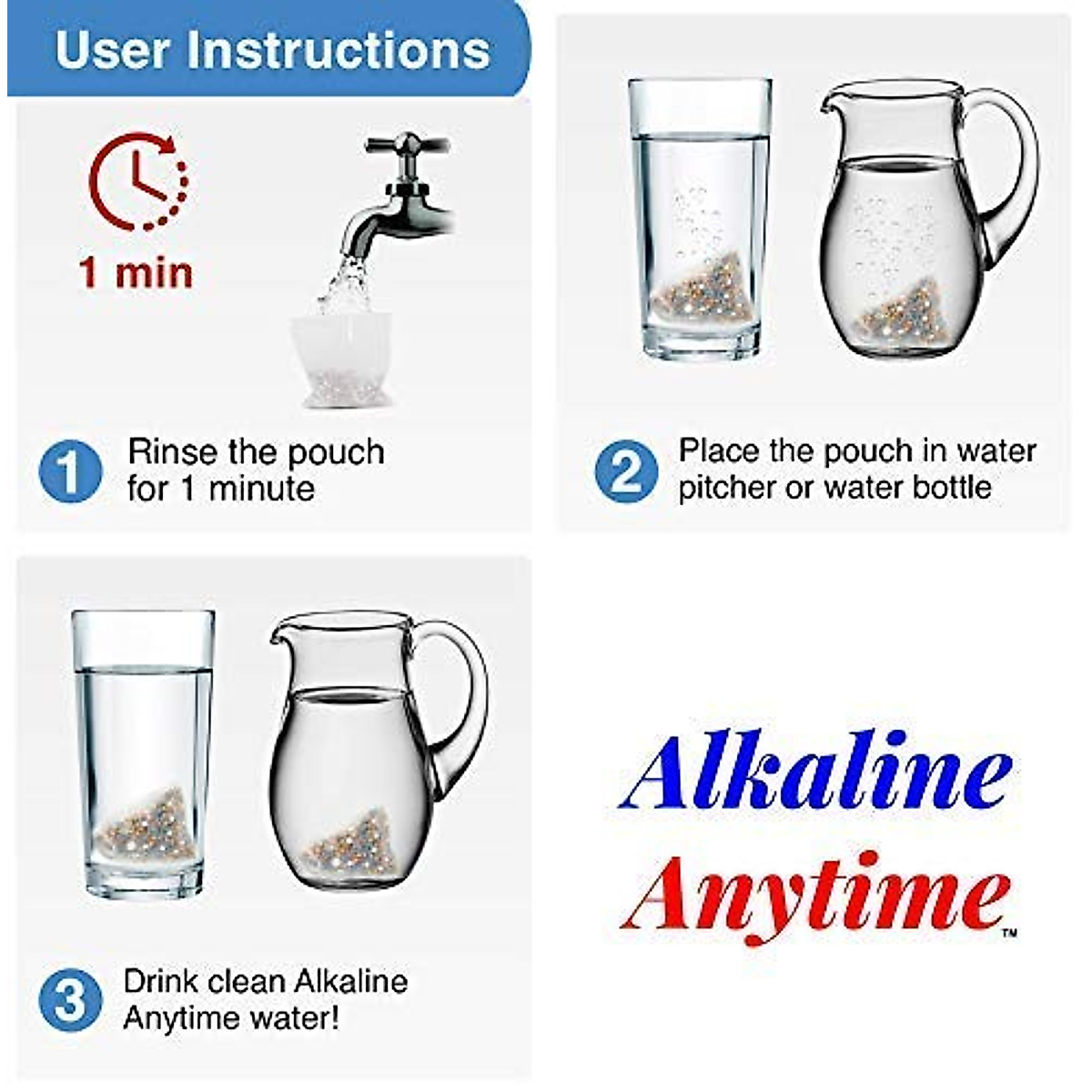 User Instructions

1 min

1 Rinse the pouch for 1 minute

2 Place the pouch in water pitcher or water bottle

3 Drink clean Alkaline Anytime water!

Alkaline
Anytime™