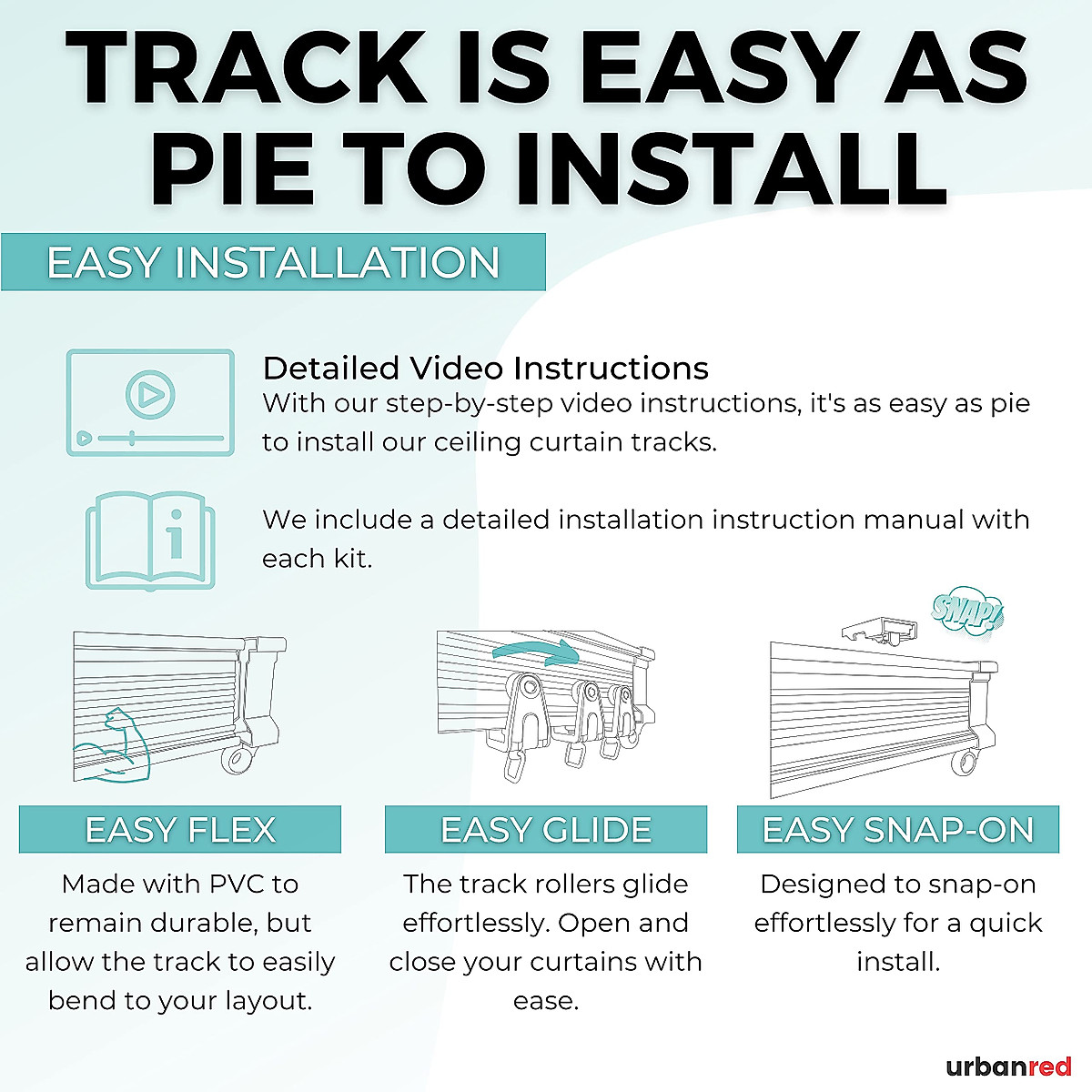 TRACK IS EASY AS PIE TO INSTALL

EASY INSTALLATION

Detailed Video Instructions
With our step-by-step video instructions, it's as easy as pie to install our ceiling curtain tracks.

We include a detailed installation instruction manual with each kit.

SNAP!

EASY FLEX
Made with PVC to remain durable, but allow the track to easily bend to your layout.

EASY GLIDE
The track rollers glide effortlessly. Open and close your curtains with ease.

EASY SNAP-ON
Designed to snap-on effortlessly for a quick install.

urbanred