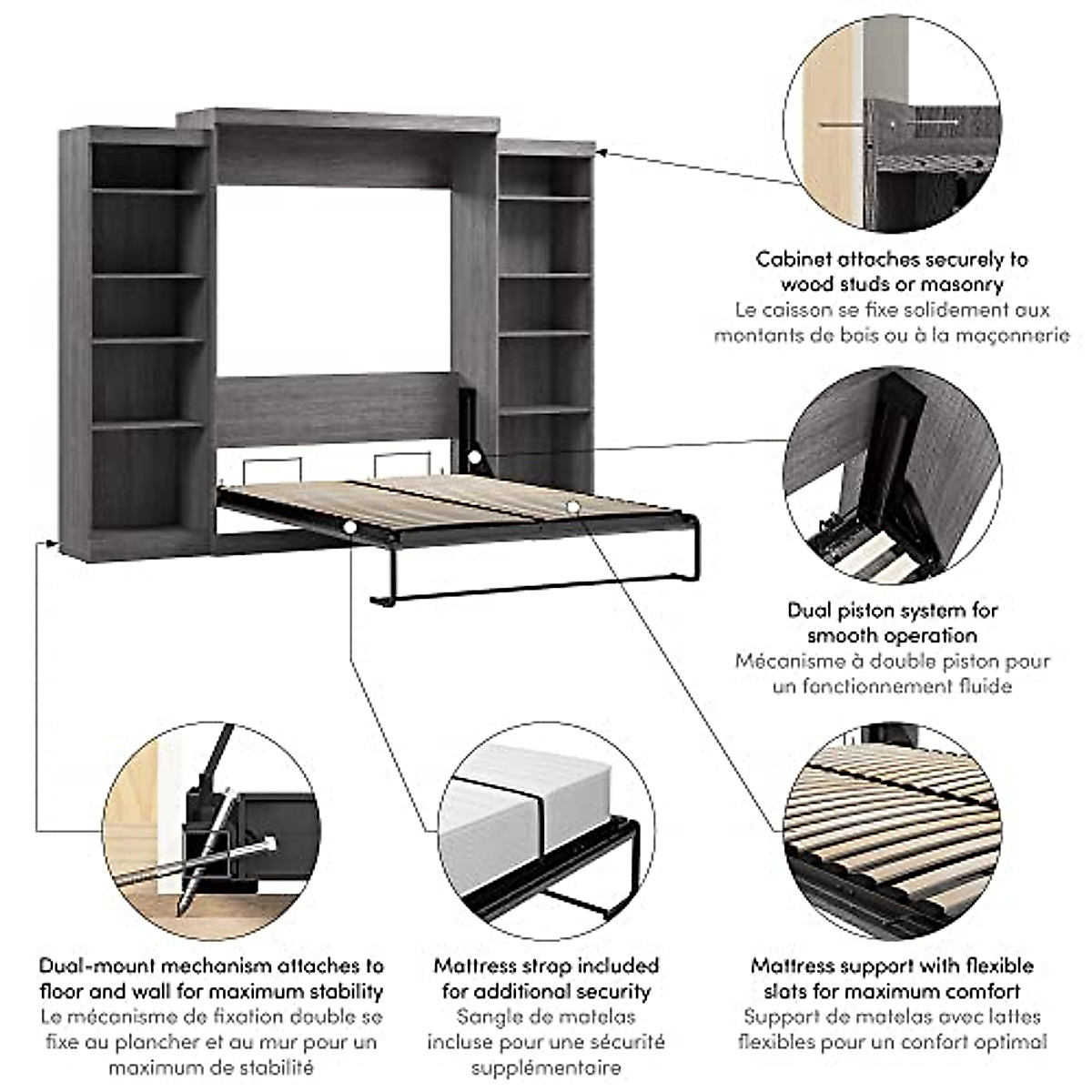 Cabinet attaches securely to wood studs or masonry
Le caisson se fixe solidement aux montants de bois ou à la maçonnerie

Dual piston system for smooth operation
Mécanisme à double piston pour un fonctionnement fluide

Dual-mount mechanism attaches to floor and wall for maximum stability
Le mécanisme de fixation double se fixe au plancher et au mur pour un maximum de stabilité

Mattress strap included for additional security
Sangle de matelas incluse pour une sécurité supplémentaire

Mattress support with flexible slats for maximum comfort
Support de matelas avec lattes flexibles pour un confort optimal