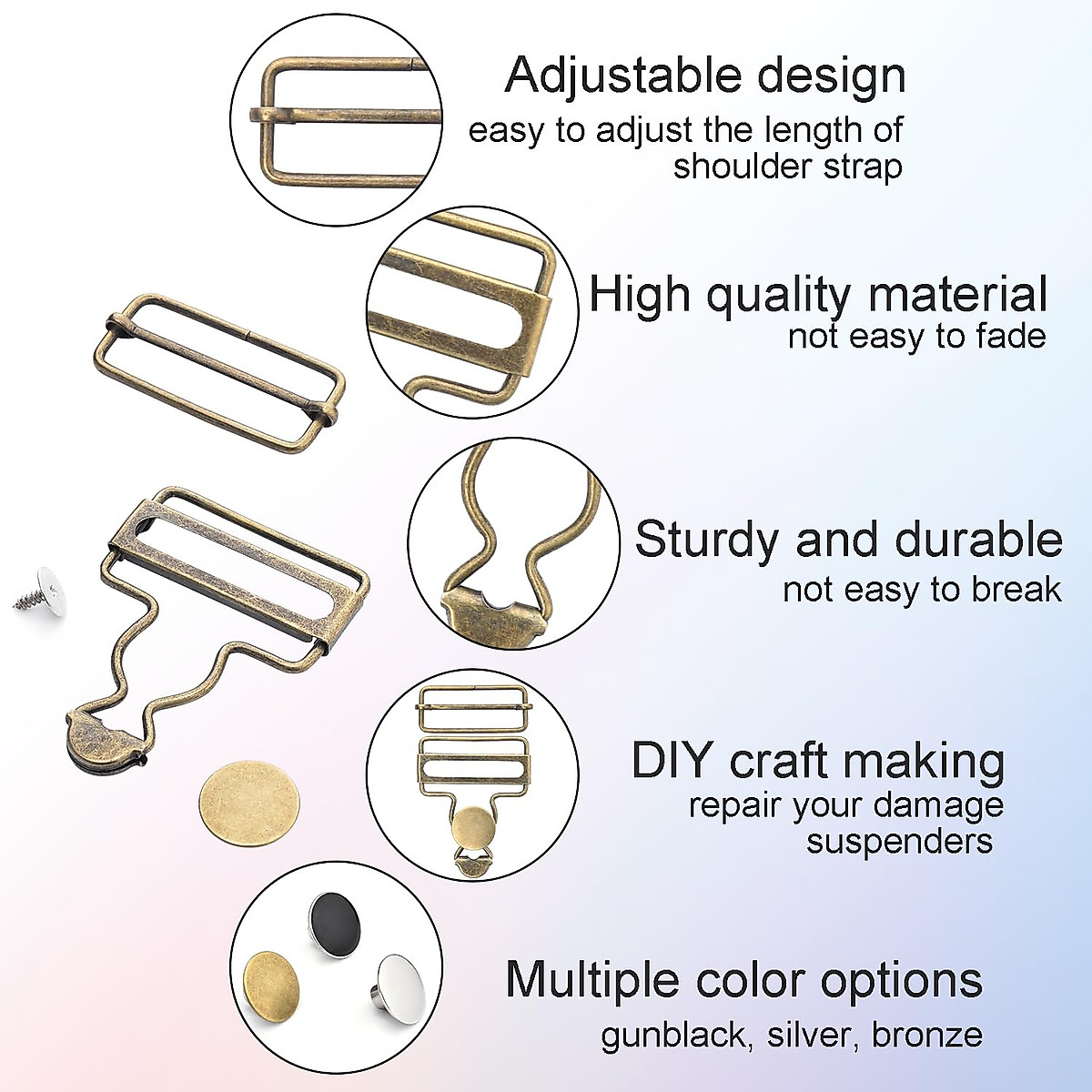 Adjustable design
easy to adjust the length of shoulder strap

High quality material
not easy to fade

Sturdy and durable
not easy to break

DIY craft making
repair your damage suspenders

Multiple color options
gunblack, silver, bronze