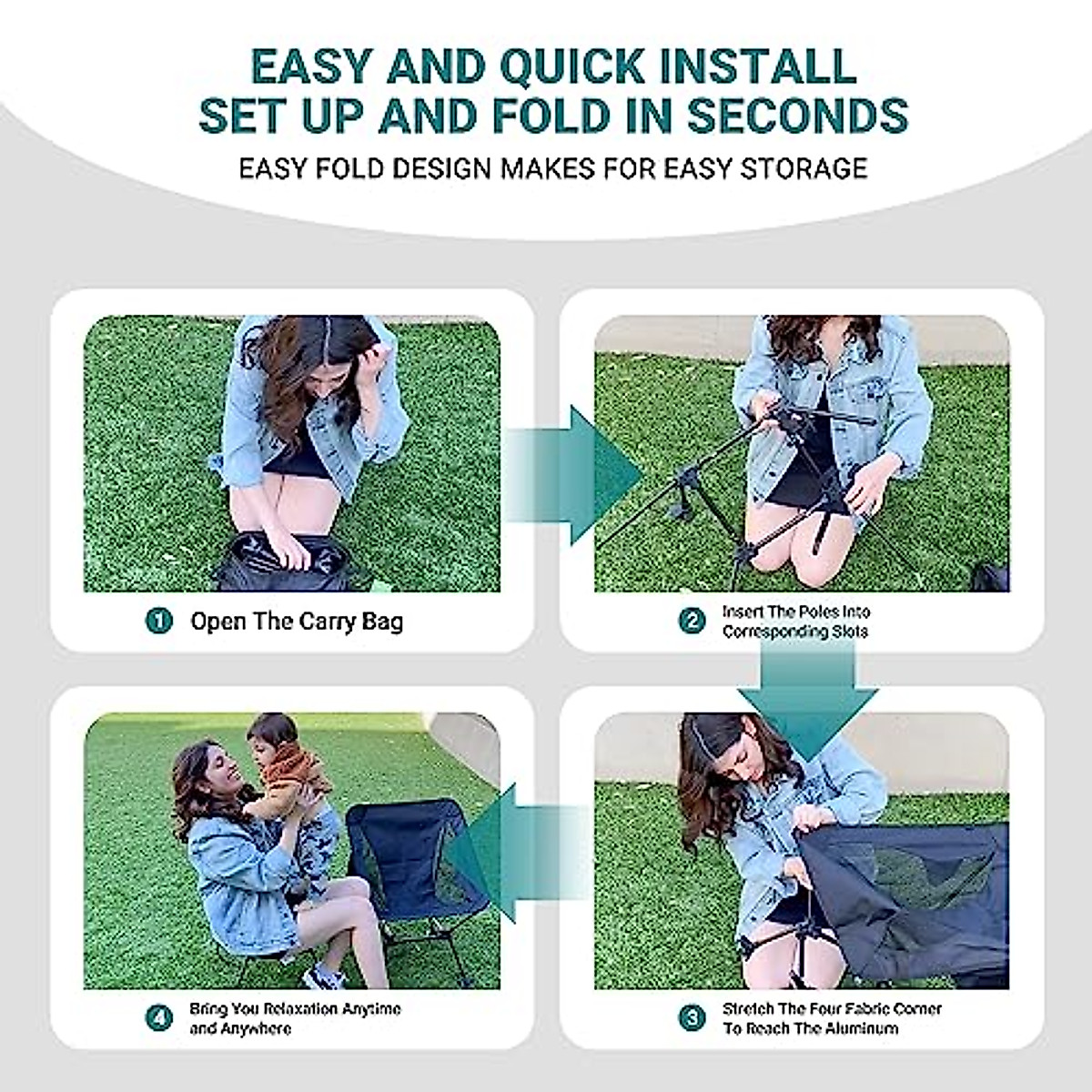 EASY AND QUICK INSTALL
SET UP AND FOLD IN SECONDS
EASY FOLD DESIGN MAKES FOR EASY STORAGE

1 Open The Carry Bag

2 Insert The Poles Into Corresponding Slots

3 Stretch The Four Fabric Corner To Reach The Aluminum

4 Bring You Relaxation Anytime and Anywhere