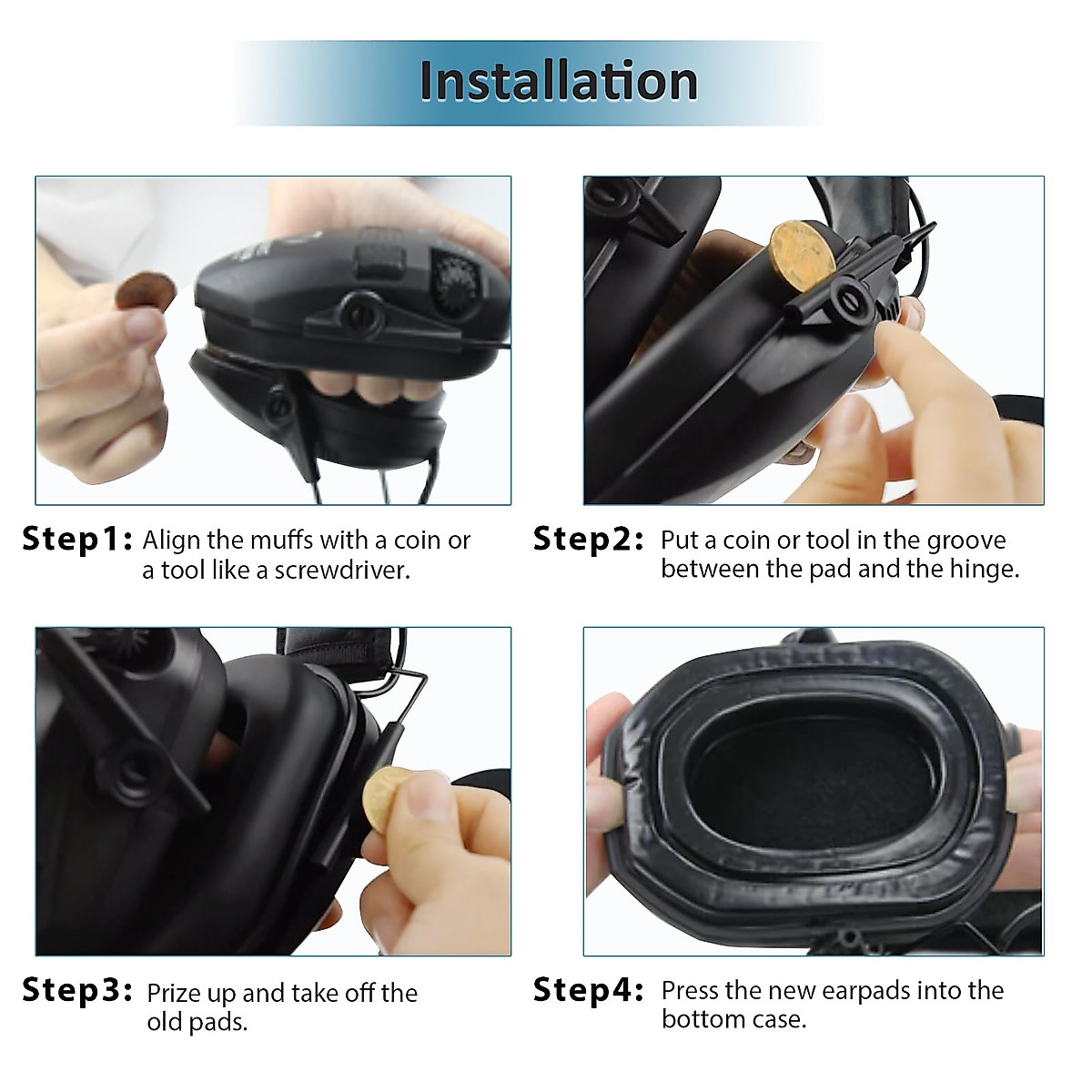 Installation

Step1: Align the muffs with a coin or a tool like a screwdriver.

Step2: Put a coin or tool in the groove between the pad and the hinge.

Step3: Prize up and take off the old pads.

Step4: Press the new earpads into the bottom case.