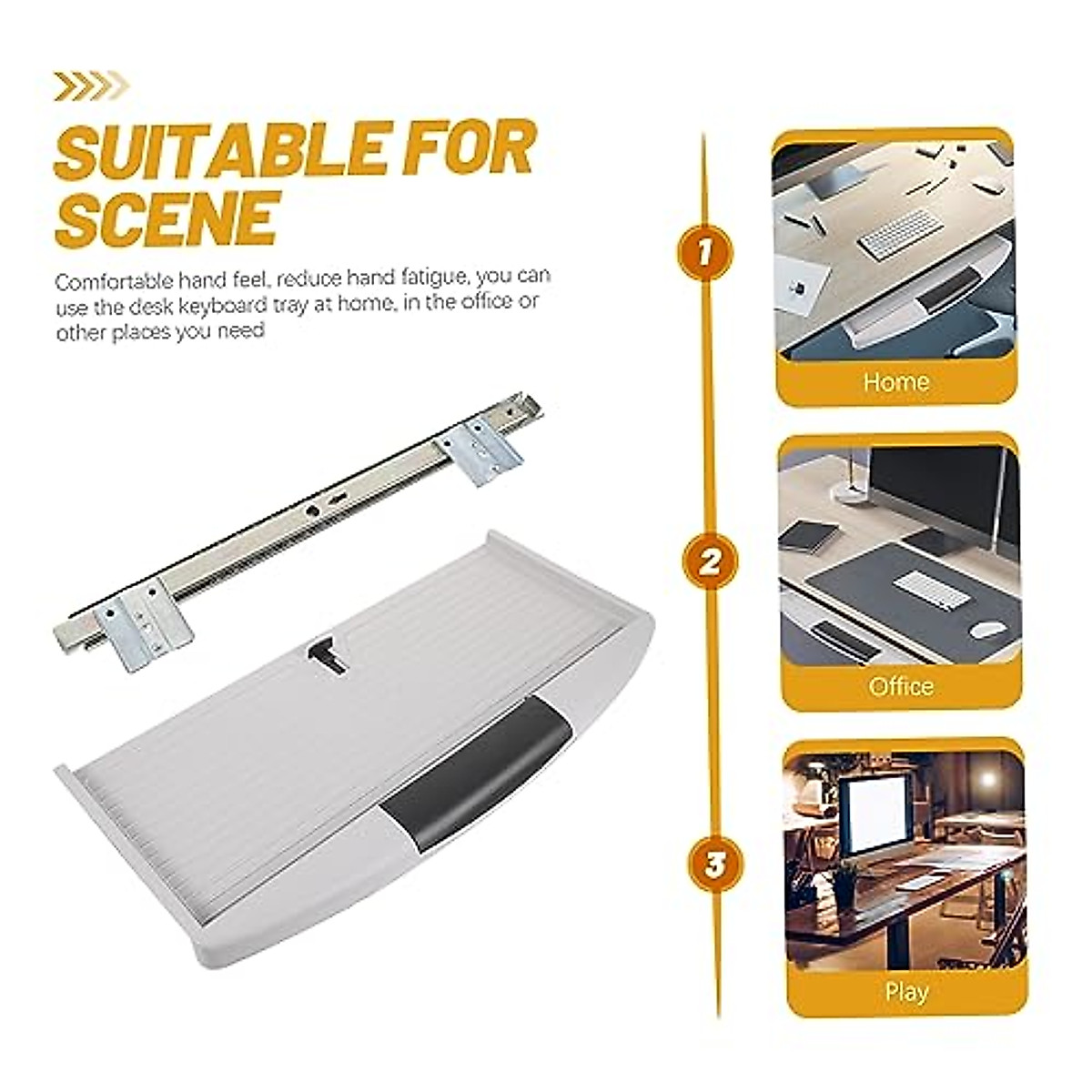 SUITABLE FOR SCENE

Comfortable hand feel, reduce hand fatigue, you can use the desk keyboard tray at home, in the office or other places you need

1

Home

2

Office

3

Play