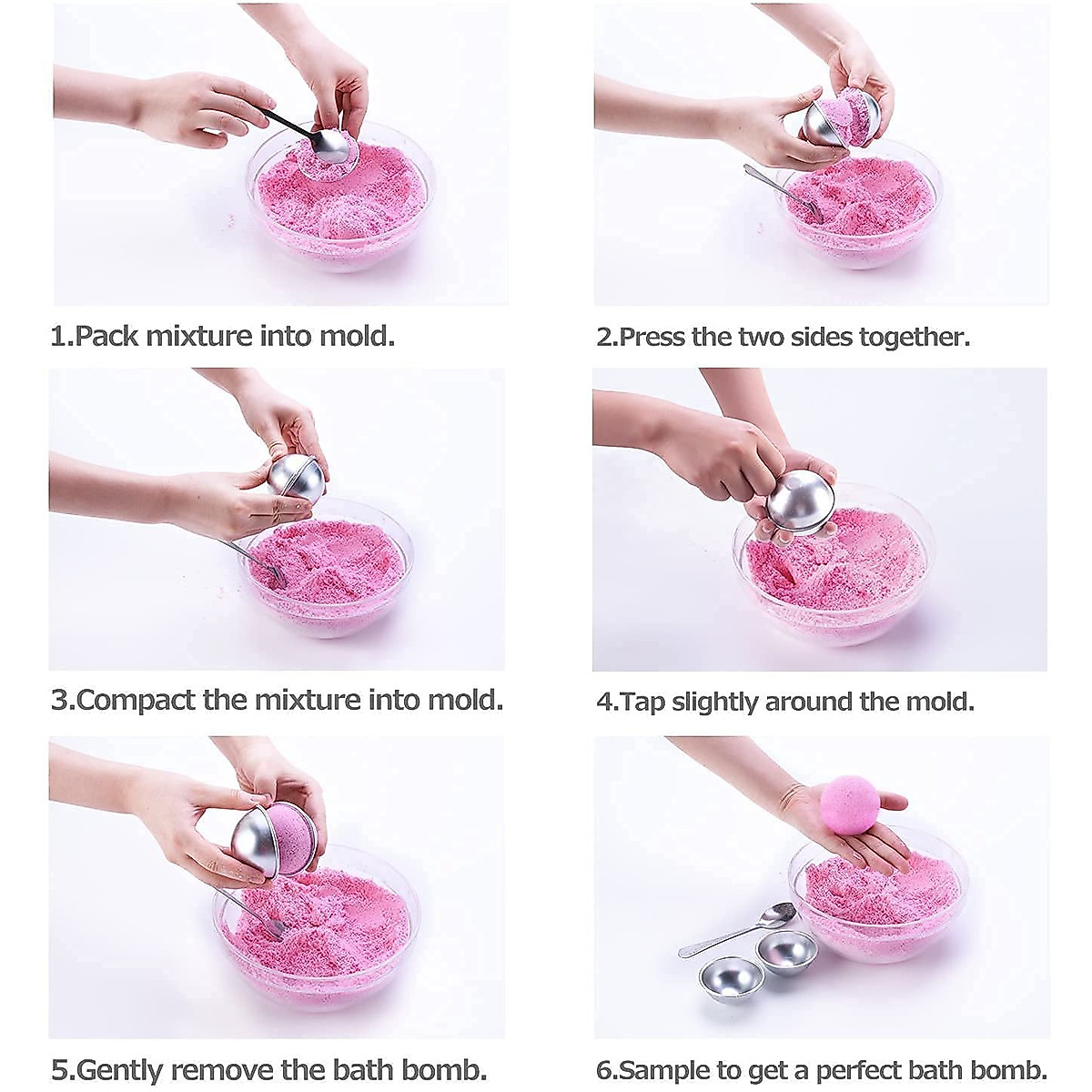 1.Pack mixture into mold.

2.Press the two sides together.

3.Compact the mixture into mold.

4.Tap slightly around the mold.

5.Gently remove the bath bomb.

6.Sample to get a perfect bath bomb.