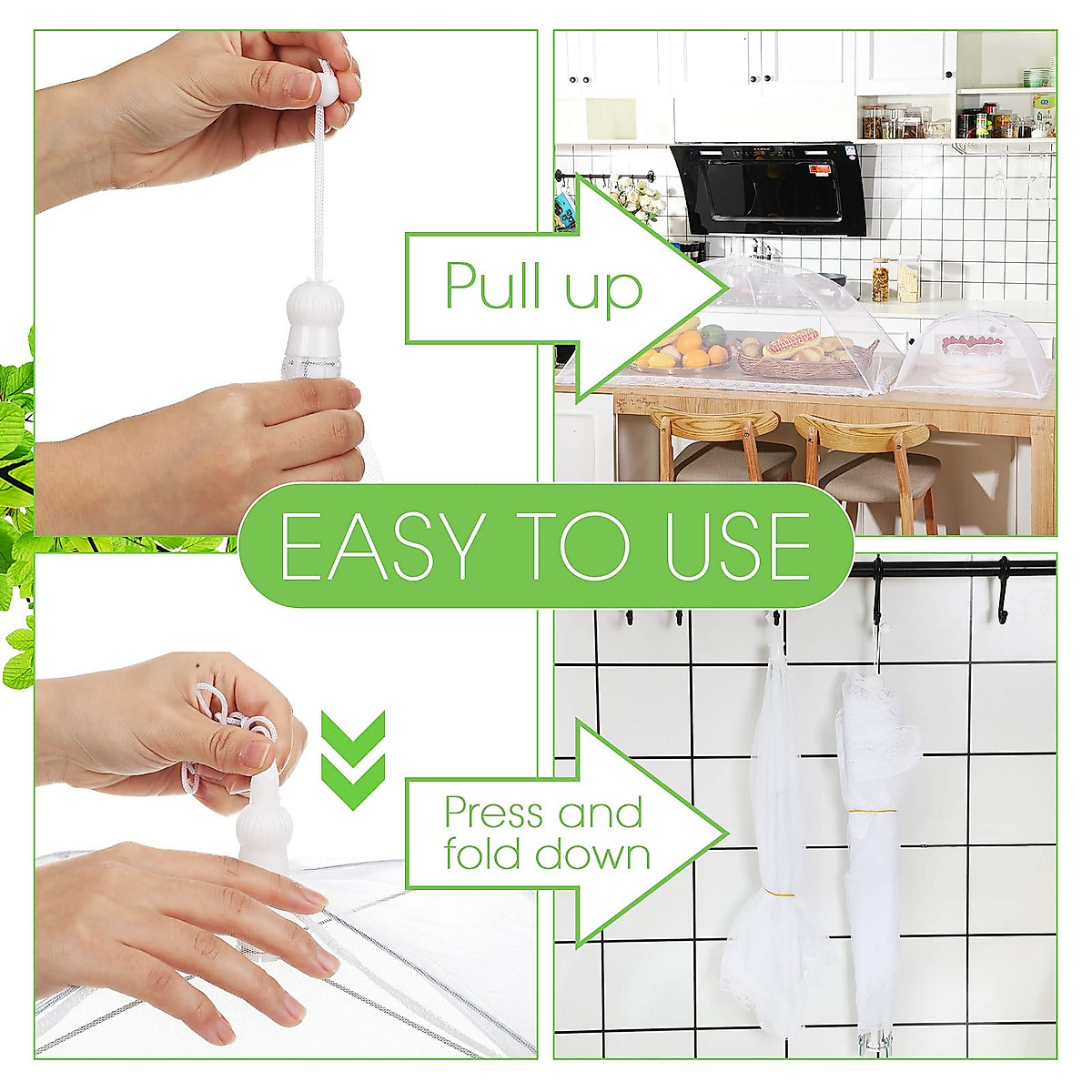 Pull up

EASY TO USE

Press and fold down