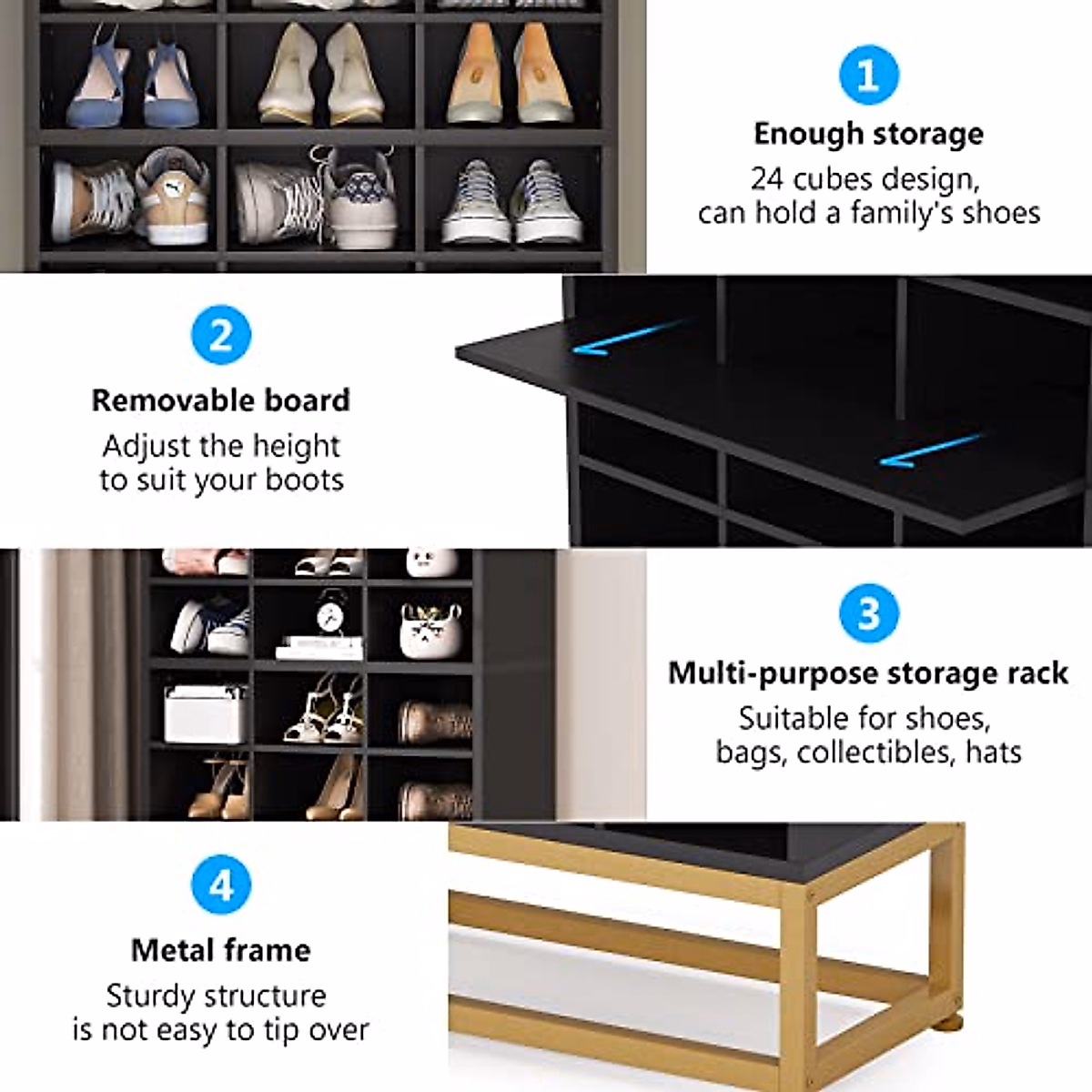 1
Enough storage
24 cubes design, can hold a family's shoes

2
Removable board
Adjust the height to suit your boots

3
Multi-purpose storage rack
Suitable for shoes, bags, collectibles, hats

4
Metal frame
Sturdy structure is not easy to tip over