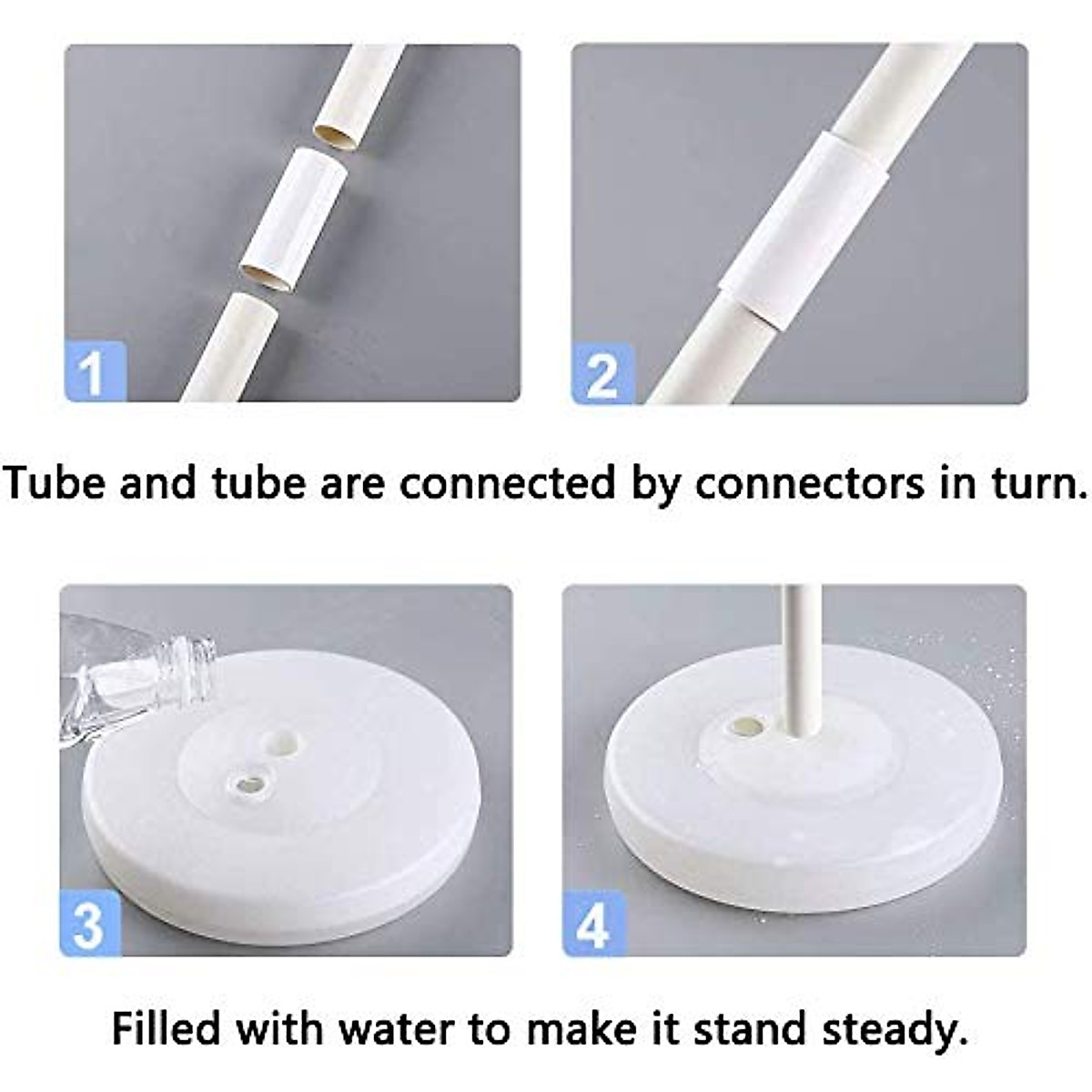 1

2

Tube and tube are connected by connectors in turn.

3

4

Filled with water to make it stand steady.