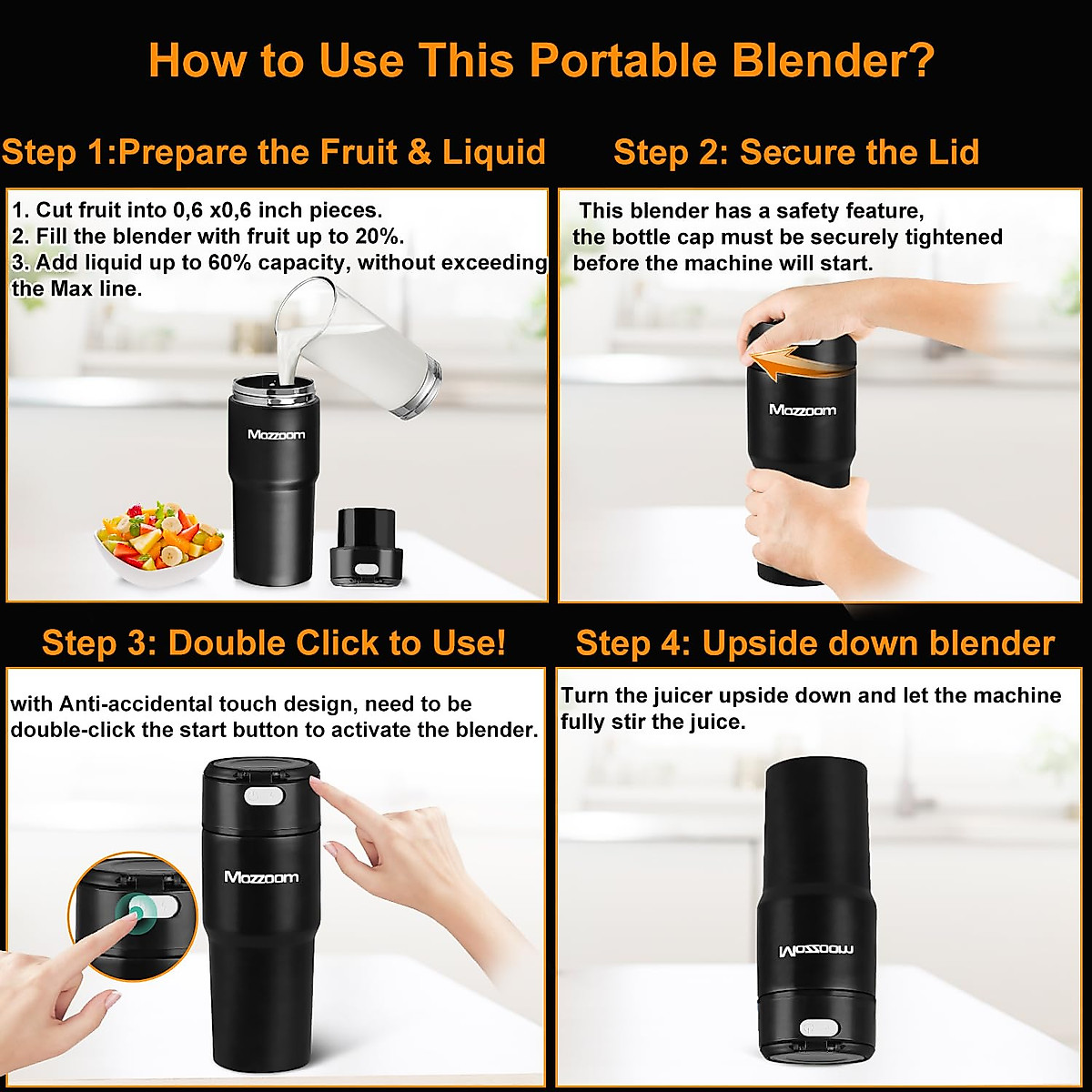 How to Use This Portable Blender?

Step 1:Prepare the Fruit & Liquid

1. Cut fruit into 0,6 x0,6 inch pieces.
2. Fill the blender with fruit up to 20%.
3. Add liquid up to 60% capacity, without exceeding the Max line.

Mozzoom

Step 2: Secure the Lid

This blender has a safety feature, the bottle cap must be securely tightened before the machine will start.

Mozzoom

Step 3: Double Click to Use!

with Anti-accidental touch design, need to be double-click the start button to activate the blender.

Mozzoom

Step 4: Upside down blender

Turn the juicer upside down and let the machine fully stir the juice.

Mozzoom