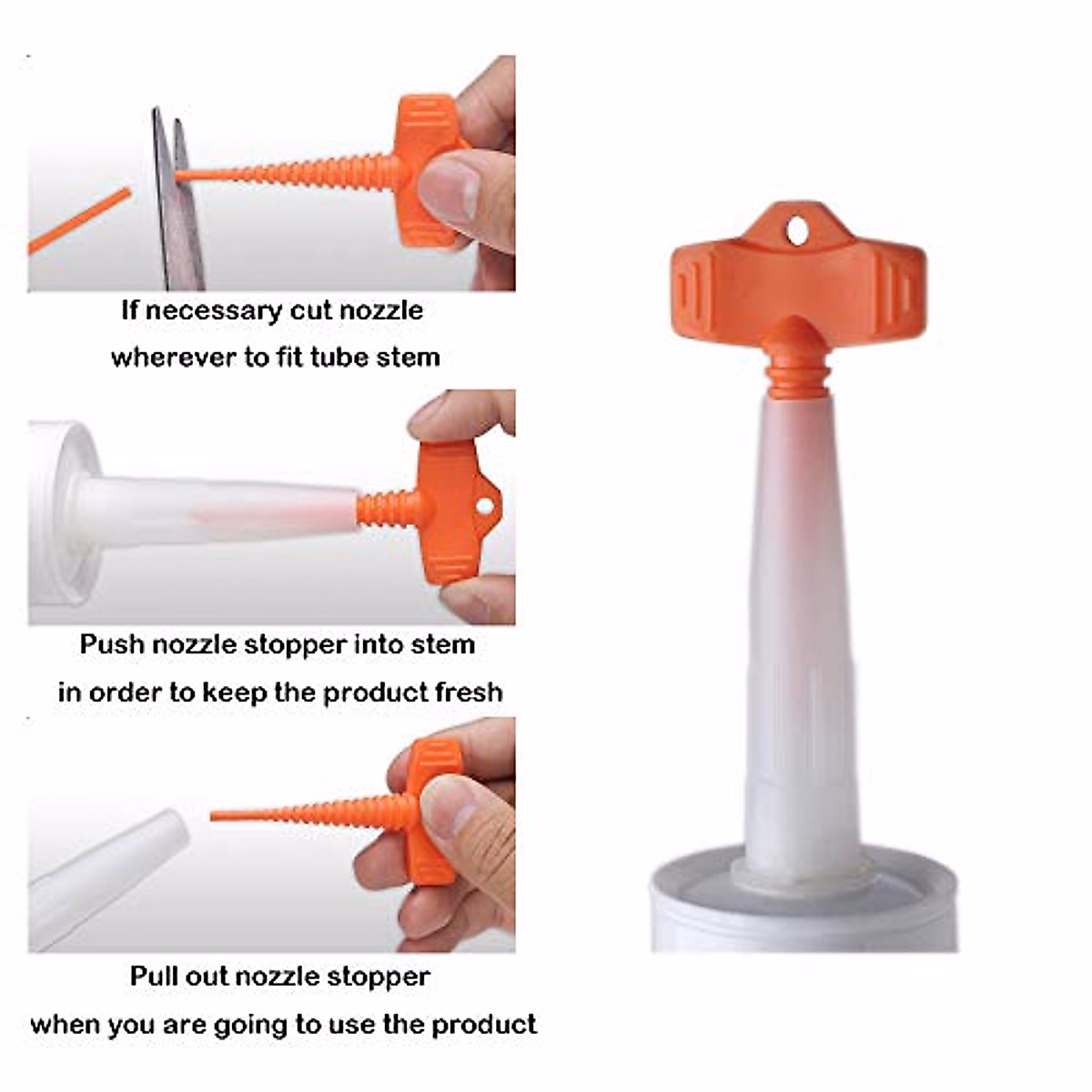 If necessary cut nozzle
wherever to fit tube stem

Push nozzle stopper into stem
in order to keep the product fresh

Pull out nozzle stopper
when you are going to use the product