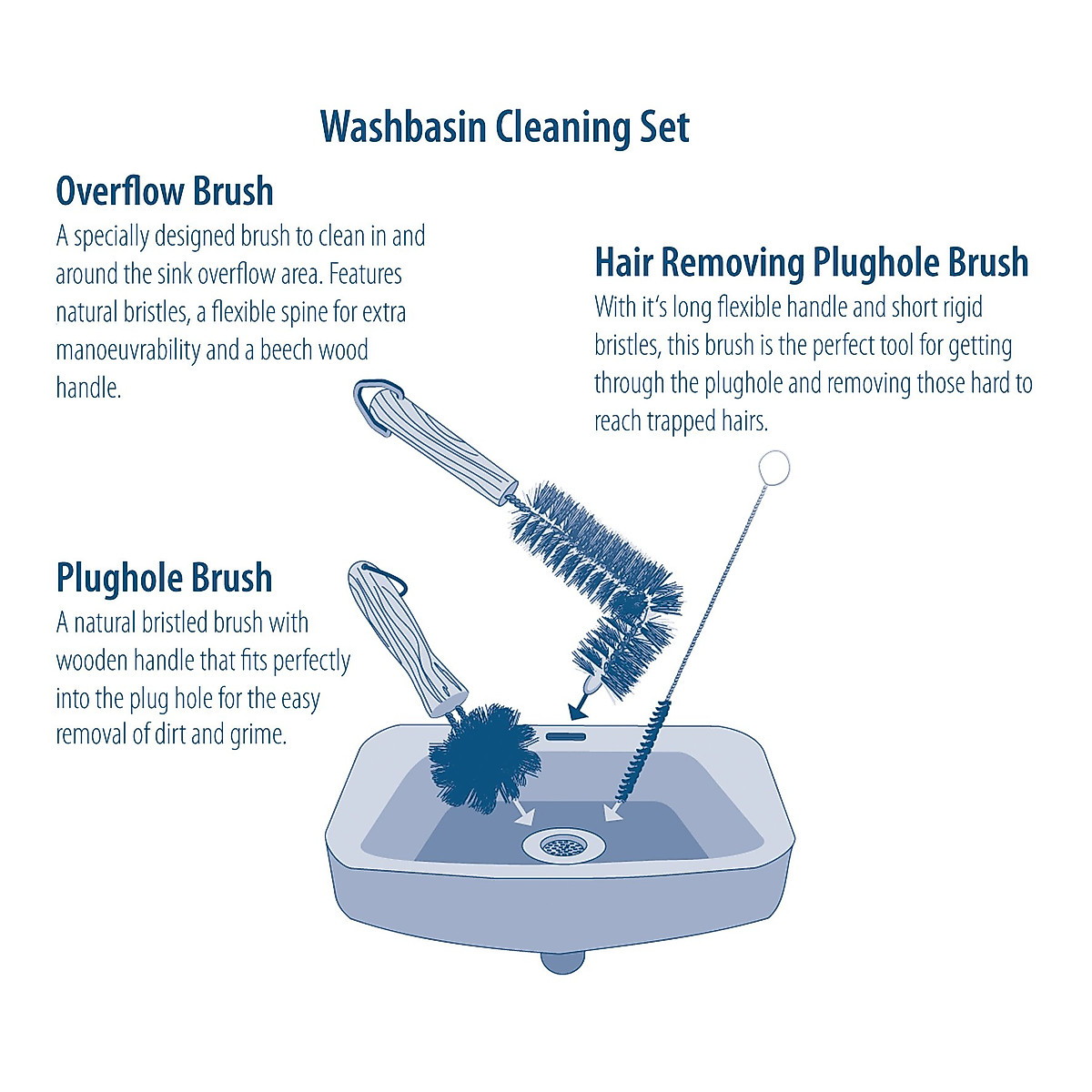 Washbasin Cleaning Set

Overflow Brush

A specially designed brush to clean in and around the sink overflow area. Features natural bristles, a flexible spine for extra manoeuvrability and a beech wood handle.

Hair Removing Plughole Brush

With it's long flexible handle and short rigid bristles, this brush is the perfect tool for getting through the plughole and removing those hard to reach trapped hairs.

Plughole Brush

A natural bristled brush with wooden handle that fits perfectly into the plug hole for the easy removal of dirt and grime.