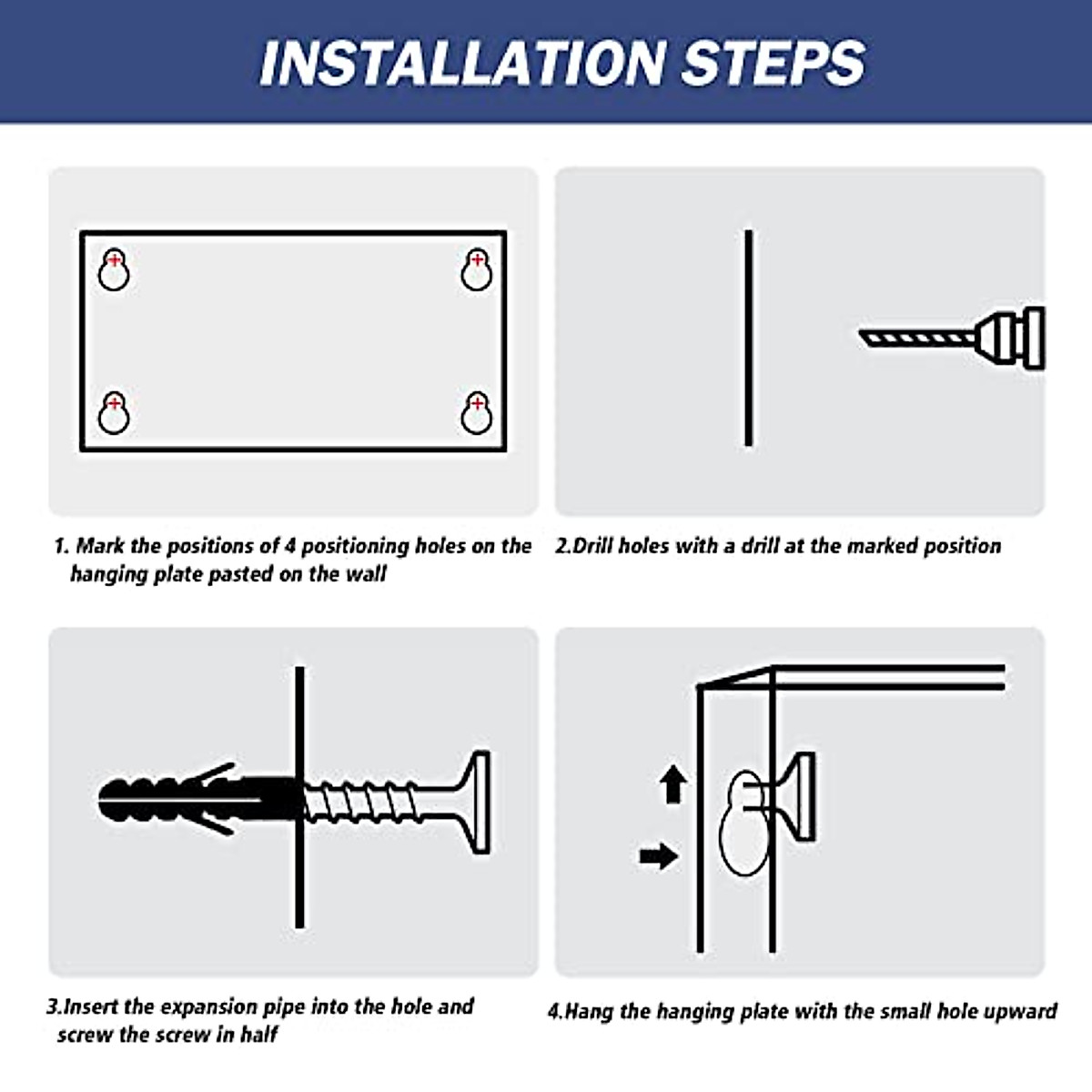 INSTALLATION STEPS

1. Mark the positions of 4 positioning holes on the hanging plate pasted on the wall

2.Drill holes with a drill at the marked position

3.Insert the expansion pipe into the hole and screw the screw in half

4.Hang the hanging plate with the small hole upward