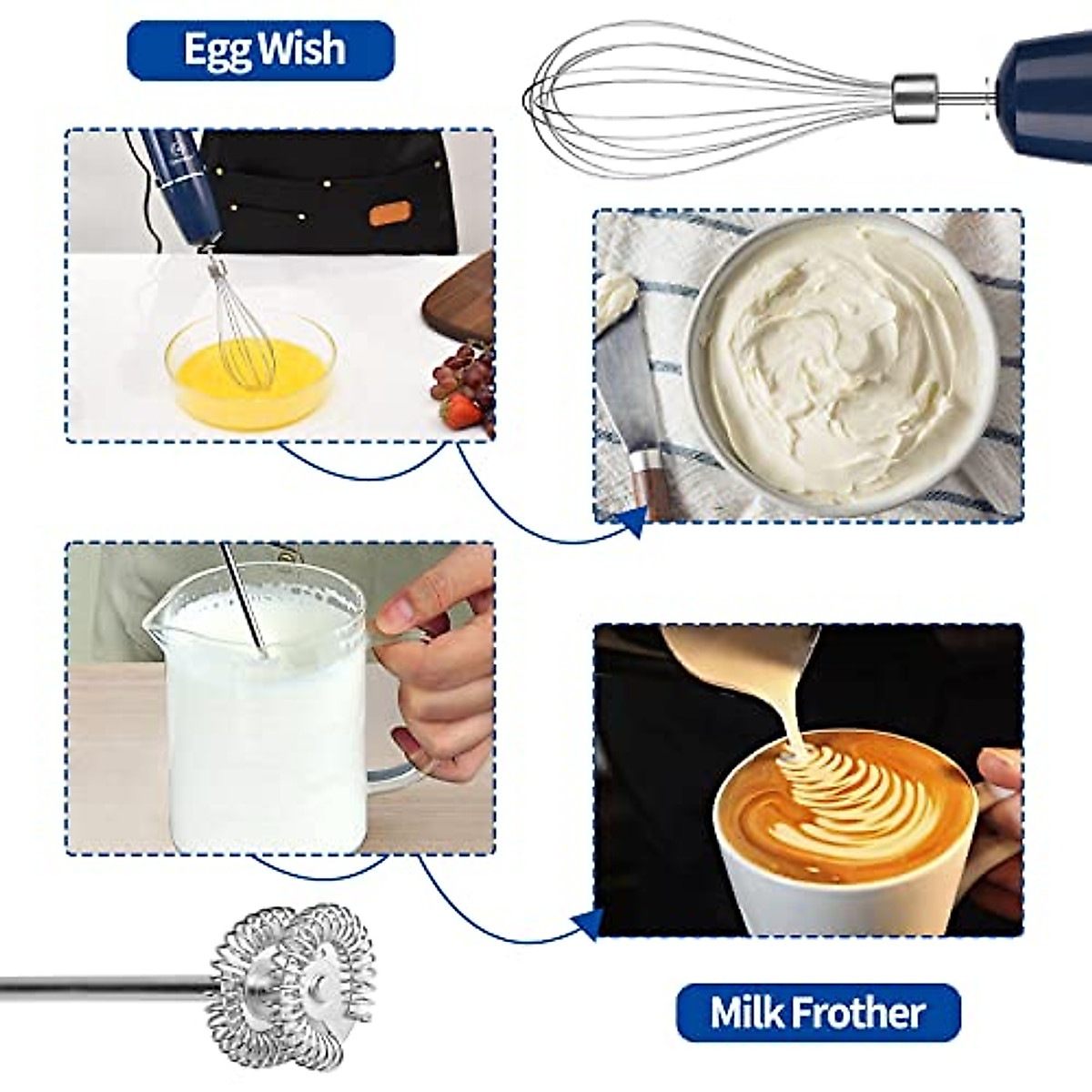 Egg Wish

Milk Frother