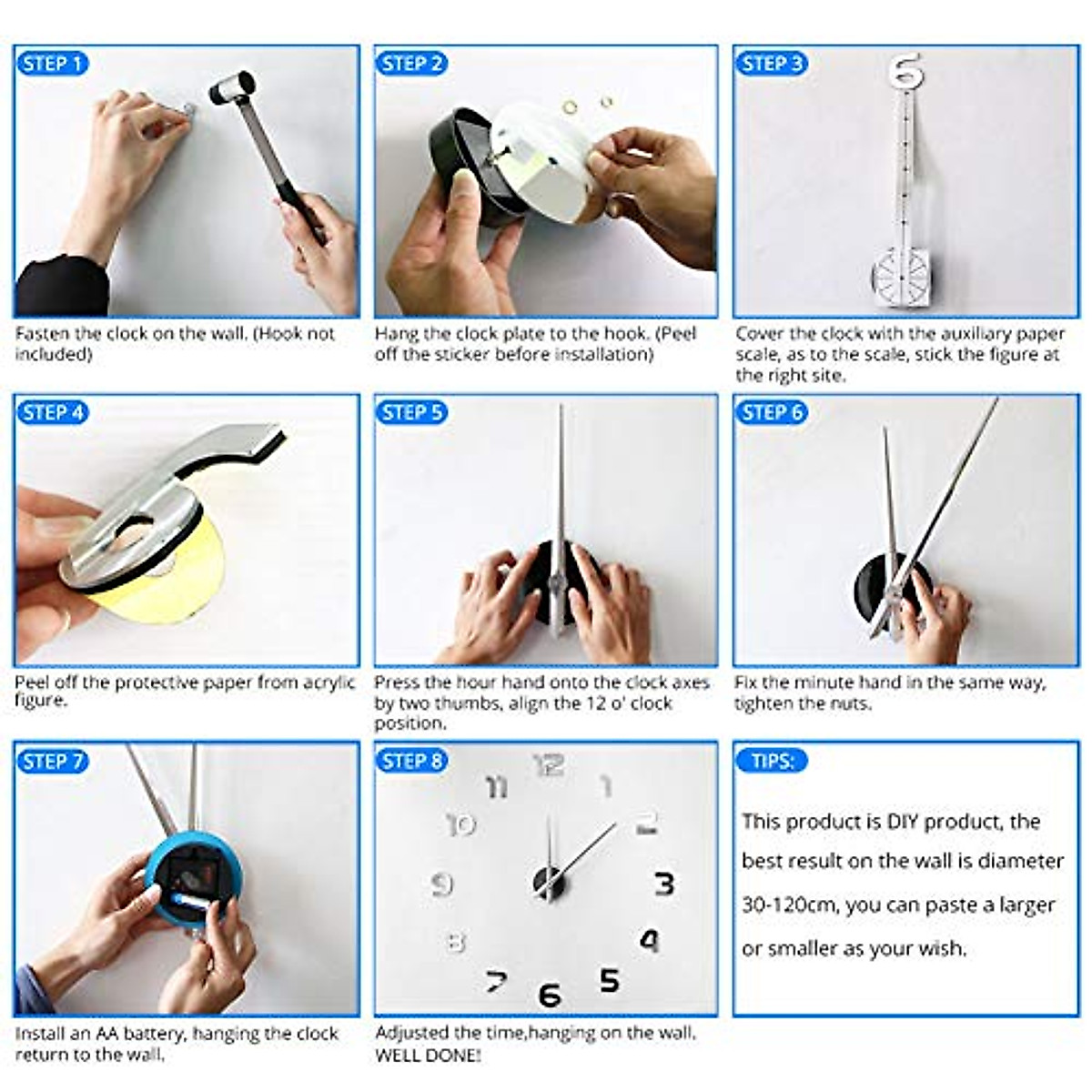 STEP 1

Fasten the clock on the wall. (Hook not included)

STEP 2

Hang the clock plate to the hook. (Peel off the sticker before installation)

STEP 3

6

Cover the clock with the auxiliary paper scale, as to the scale, stick the figure at the right site.

STEP 4

Peel off the protective paper from acrylic figure.

STEP 5

Press the hour hand onto the clock axes by two thumbs, align the 12 o' clock position.

STEP 6

Fix the minute hand in the same way, tighten the nuts.

STEP 7

Install an AA battery, hanging the clock return to the wall.

STEP 8

12 1 2 3 4 5 6 7 8 9 10 11

Adjusted the time,hanging on the wall. WELL DONE!

TIPS:

This product is DIY product, the best result on the wall is diameter 30-120cm, you can paste a larger or smaller as your wish.