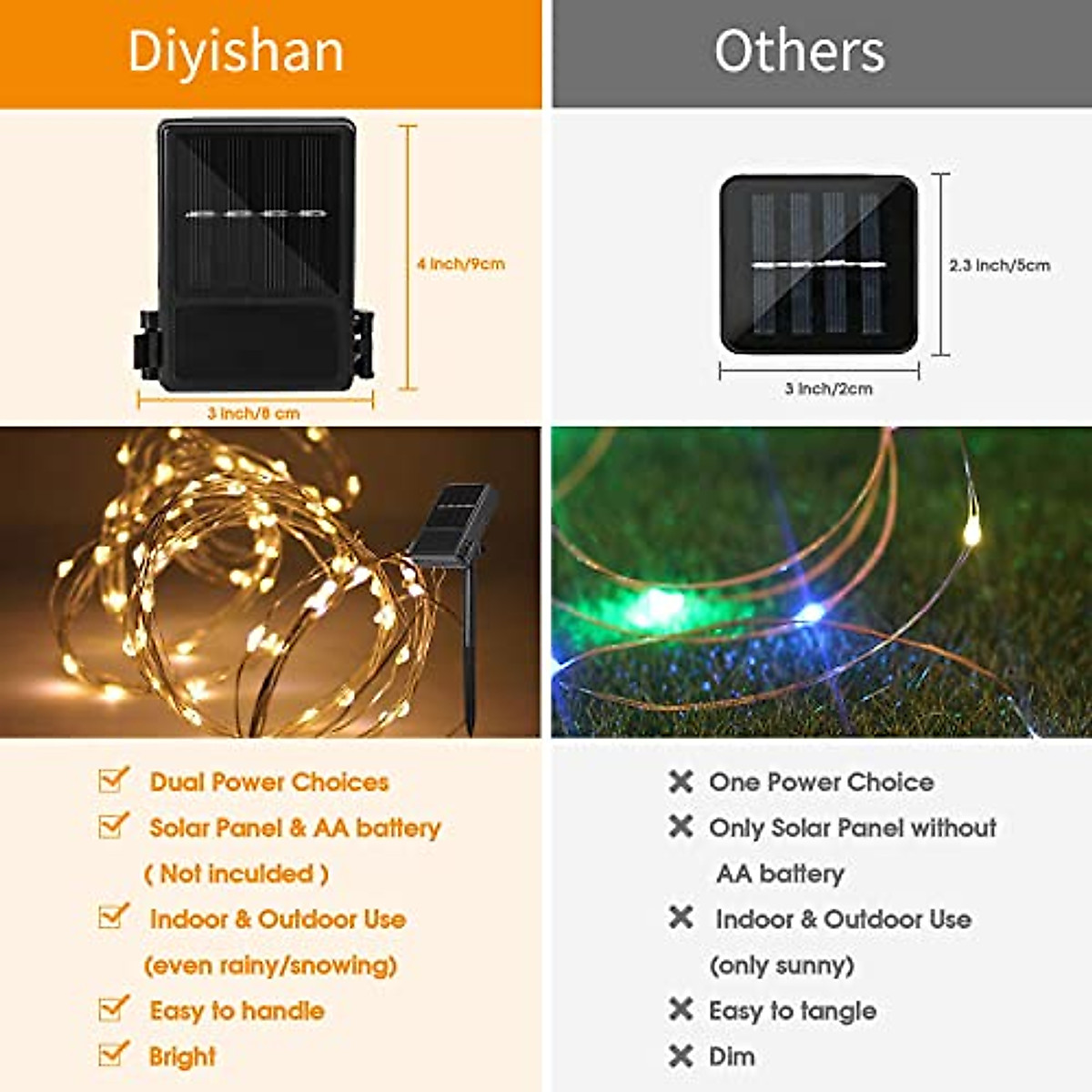 Diyishan

4 inch/9cm

3 inch/8 cm

Dual Power Choices

Solar Panel & AA battery ( Not inculded )

Indoor & Outdoor Use (even rainy/snowing)

Easy to handle

Bright

Others

2.3 inch/5cm

3 inch/2cm

One Power Choice

Only Solar Panel without AA battery

Indoor & Outdoor Use (only sunny)

Easy to tangle

Dim