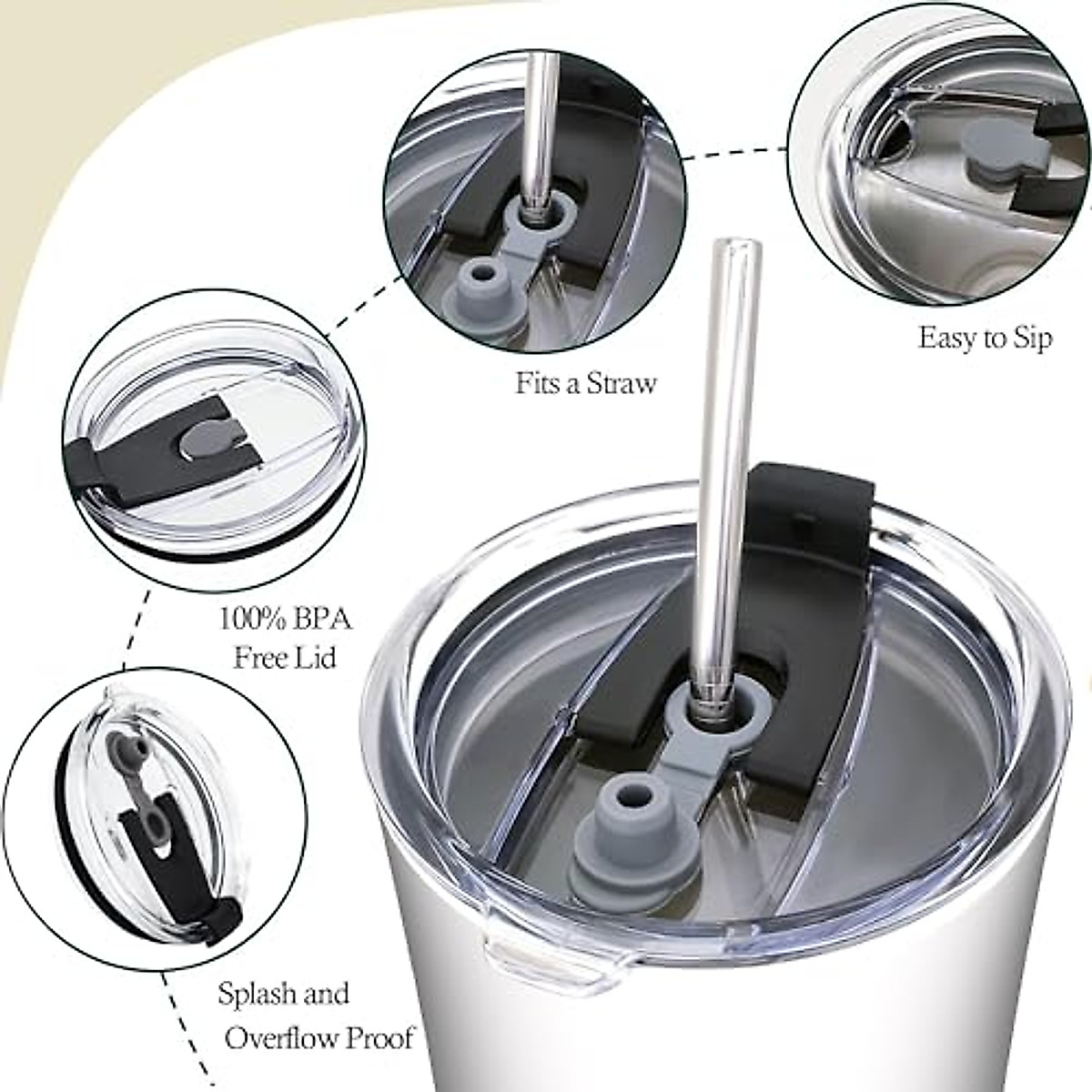 Fits a Straw

Easy to Sip

100% BPA Free Lid

Splash and Overflow Proof