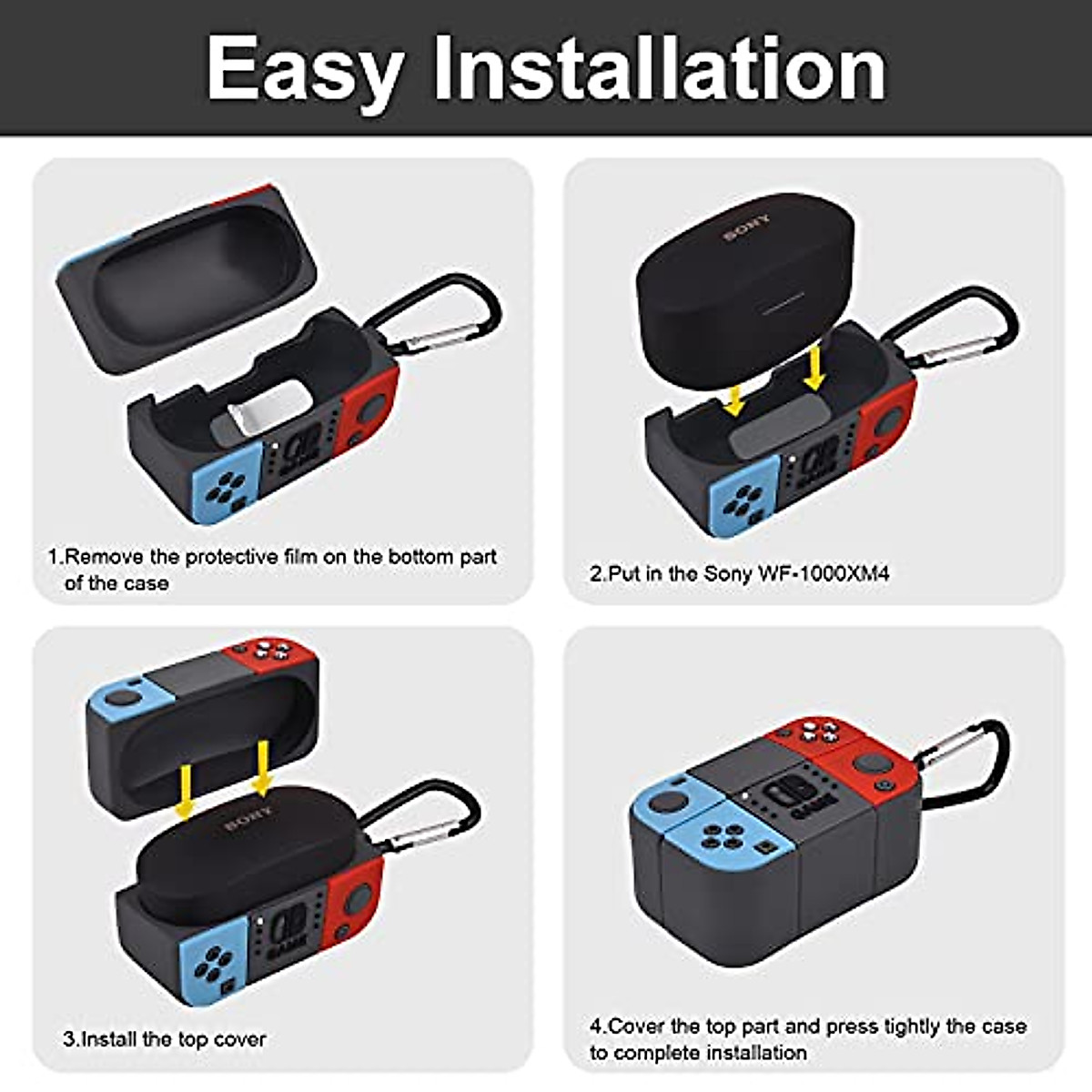 Easy Installation

GAME

1.Remove the protective film on the bottom part of the case

SONY

GAME

2.Put in the Sony WF-1000XM4

SONY

GAME

3.Install the top cover

GAME

4.Cover the top part and press tightly the case to complete installation