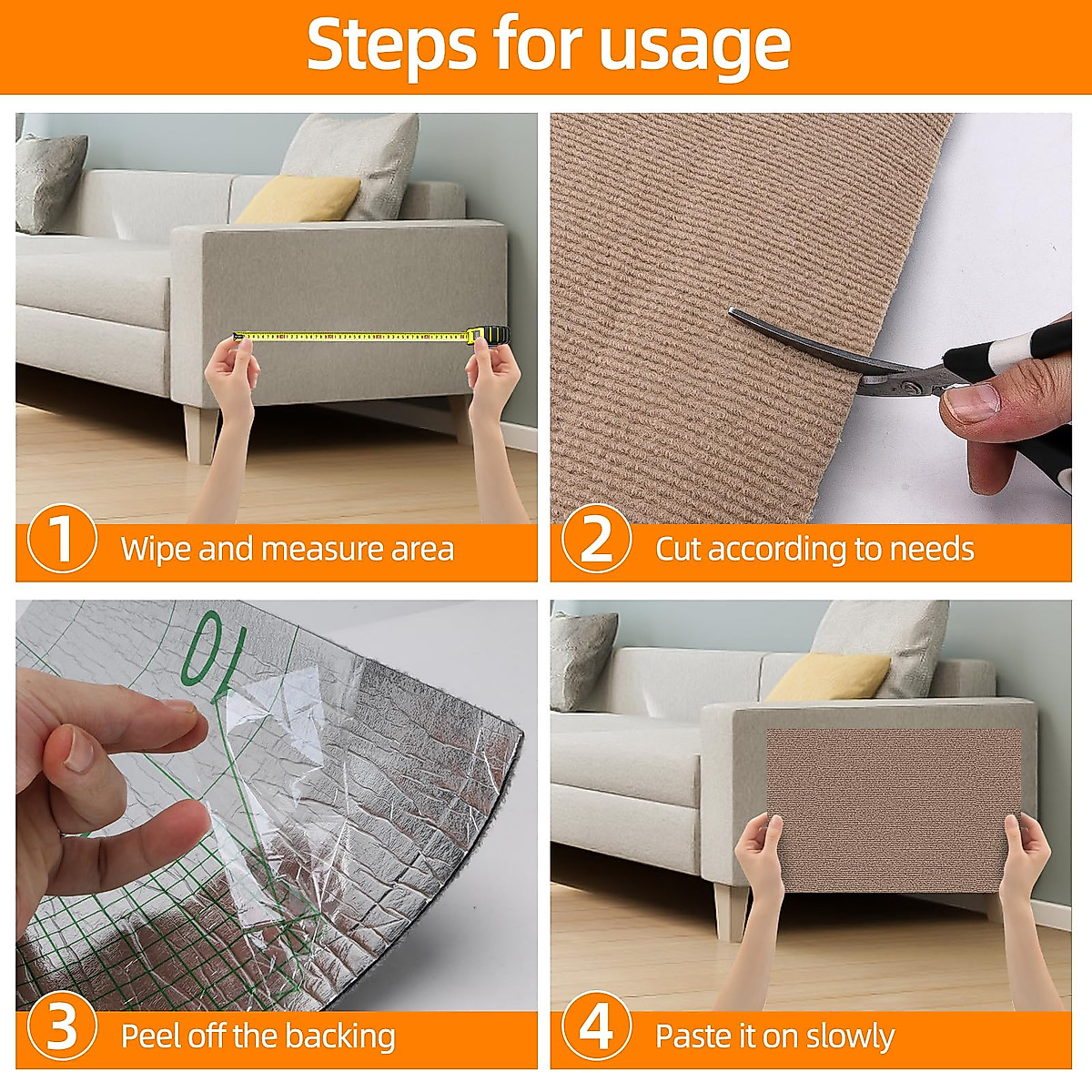 Steps for usage

1 Wipe and measure area

2 Cut according to needs

10

3 Peel off the backing

4 Paste it on slowly