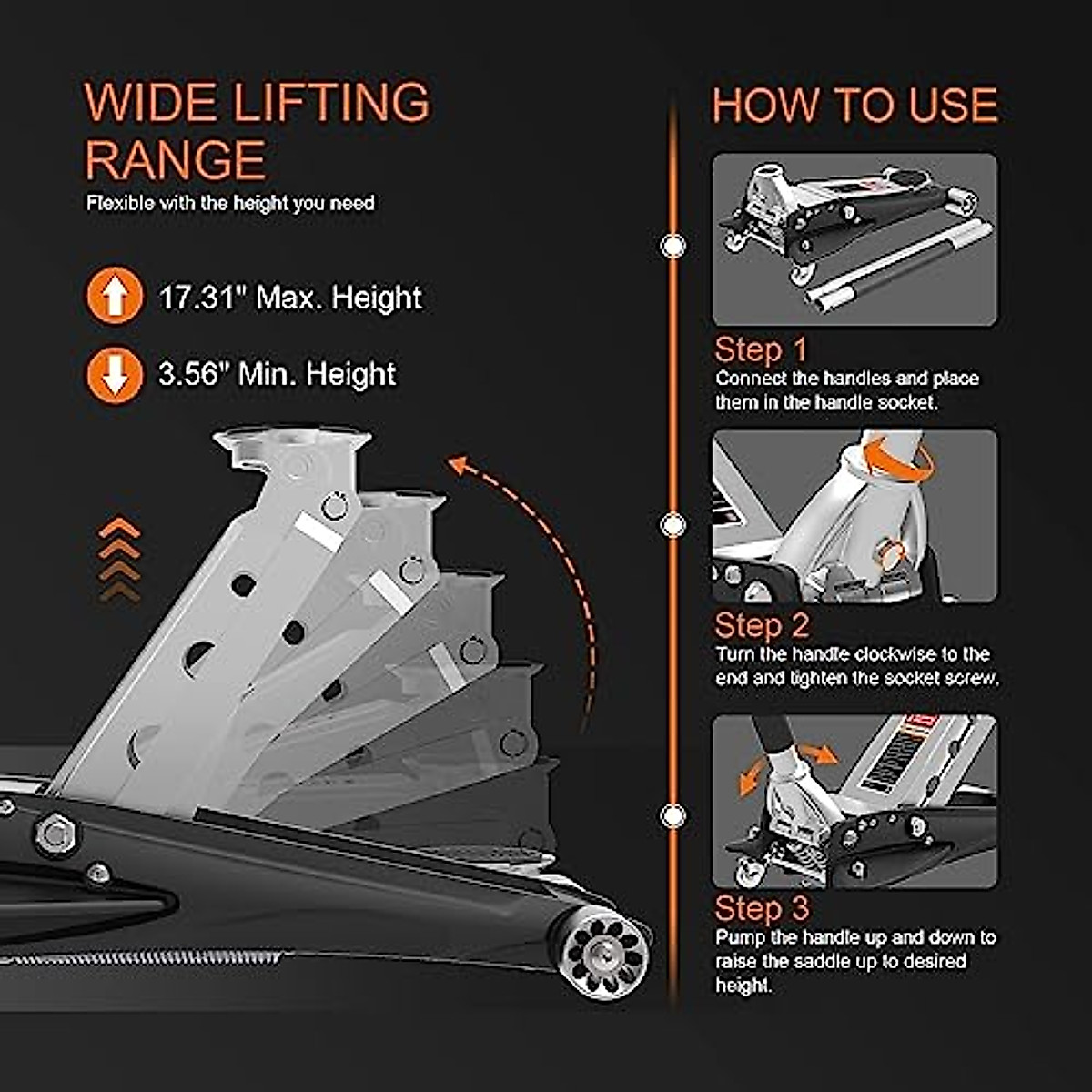 WIDE LIFTING RANGE
Flexible with the height you need

17.31" Max. Height

3.56" Min. Height

HOW TO USE

Step 1
Connect the handles and place them in the handle socket.

Step 2
Turn the handle clockwise to the end and tighten the socket screw.

Step 3
Pump the handle up and down to raise the saddle up to desired height.